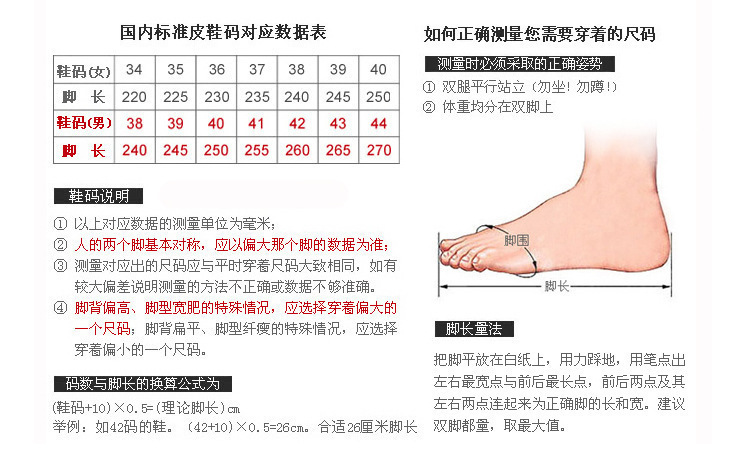 国内标准皮鞋码对应数据表

| 鞋码(女) | 34 | 35 | 36 | 37 | 38 | 39 | 40 |
|---|---|---|---|---|---|---|---|
| 脚　长 | 220 | 225 | 230 | 235 | 240 | 245 | 250 |
| 鞋码(男) | 38 | 39 | 40 | 41 | 42 | 43 | 44 |
| 脚　长 | 240 | 245 | 250 | 255 | 260 | 265 | 270 |

鞋码说明

① 以上对应数据的测量单位为毫米；
② 人的两个脚基本对称，应以偏大那个脚的数据为准；
③ 测量对应出的尺码应与平时穿着尺码大致相同，如有较大偏差说明测量的方法不正确或数据不够准确。
④ 脚背偏高、脚型宽肥的特殊情况，应选择穿着偏大的一个尺码；脚背扁平、脚型纤瘦的特殊情况，应选择穿着偏小的一个尺码。

码数与脚长的换算公式为
(鞋码+10)×0.5=(理论脚长)cm
举例：如42码的鞋。(42+10)×0.5=26cm。合适26厘米脚长

如何正确测量您需要穿着的尺码

测量时必须采取的正确姿势
① 双腿平行站立（勿坐！勿蹲！）
② 体重均分在双脚上

脚围
脚长

脚长量法

把脚平放在白纸上，用力踩地，用笔点出左右最宽点与前后最长点，前后两点及其左右两点连起来为正确脚的长和宽。建议双脚都量，取最大值。