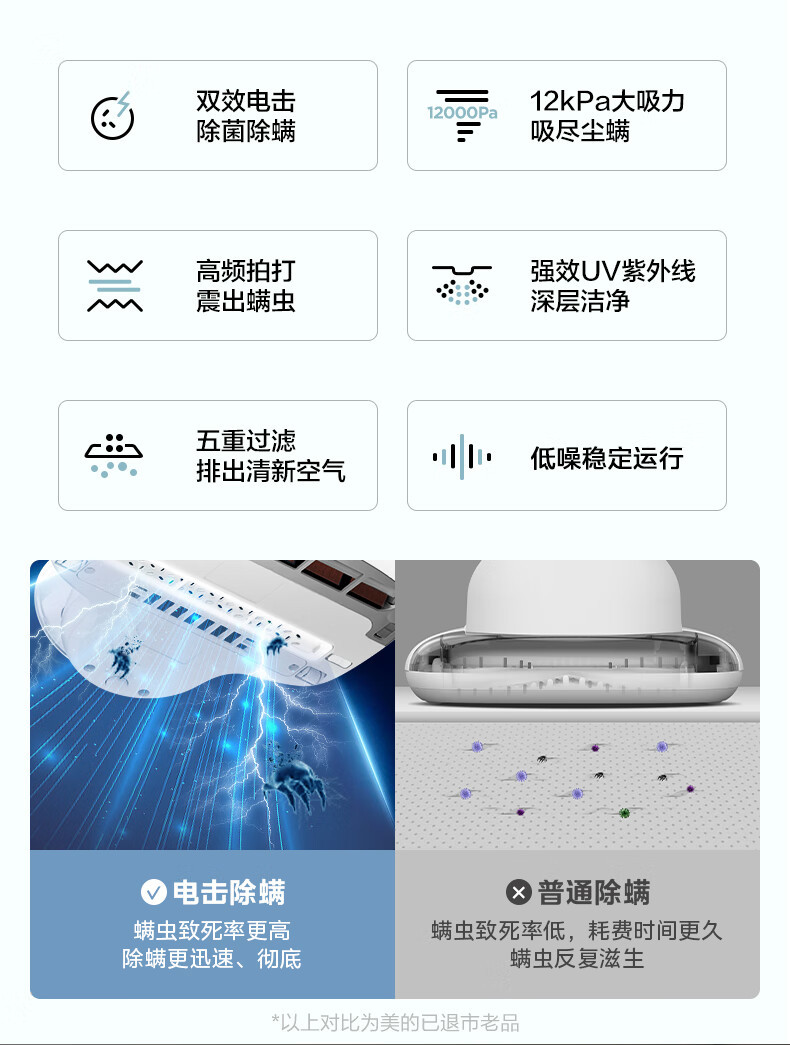 双效电击
除菌除螨

12000Pa

12kPa大吸力
吸尽尘螨

高频拍打
震出螨虫

强效UV紫外线
深层洁净

五重过滤
排出清新空气

低噪稳定运行

电击除螨
螨虫致死率更高
除螨更迅速、彻底

普通除螨
螨虫致死率低，耗费时间更久
螨虫反复滋生

*以上对比为美的已退市老品