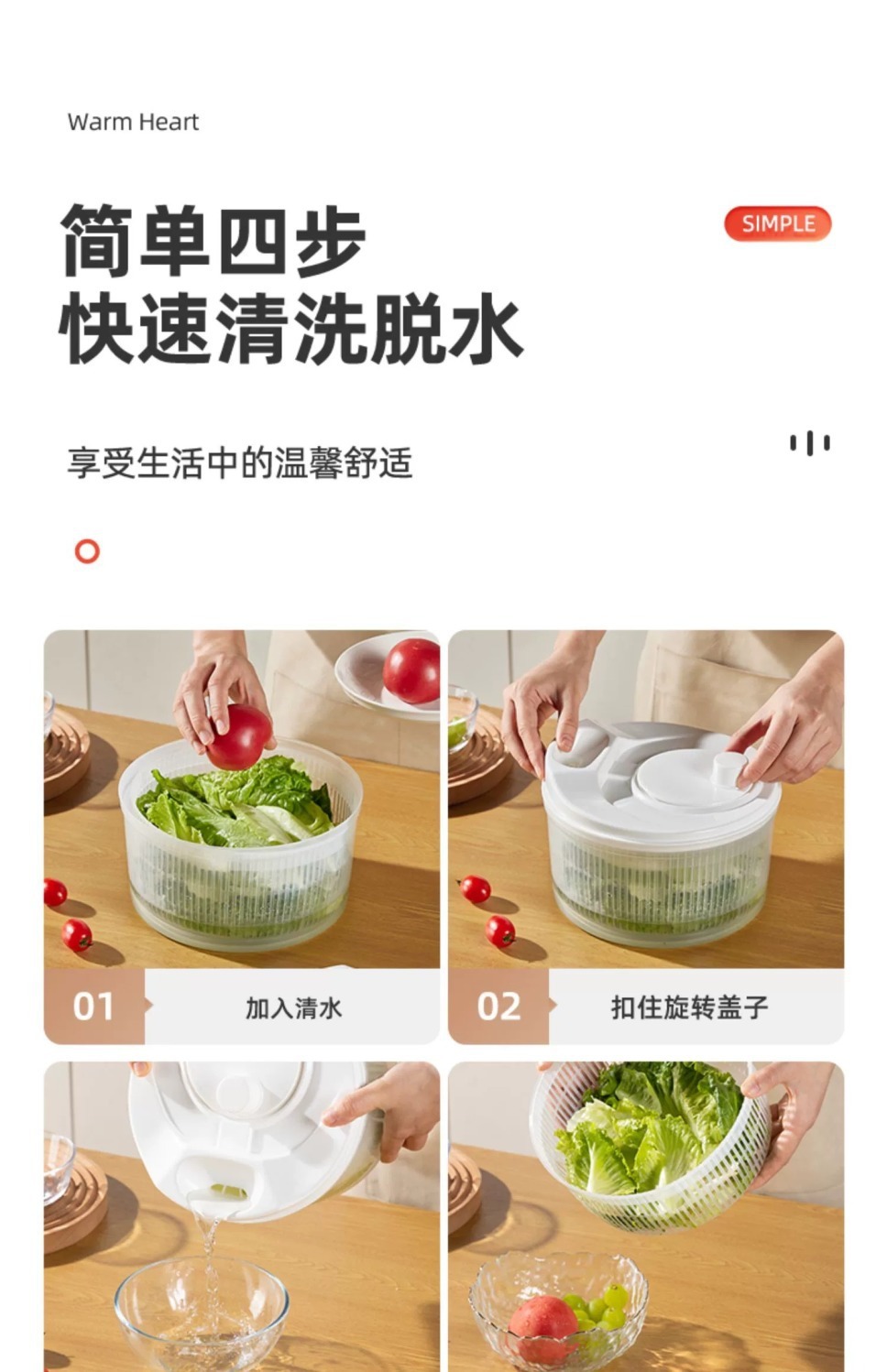 Warm Heart

简单四步
快速清洗脱水

SIMPLE

享受生活中的温馨舒适

01 加入清水

02 扣住旋转盖子