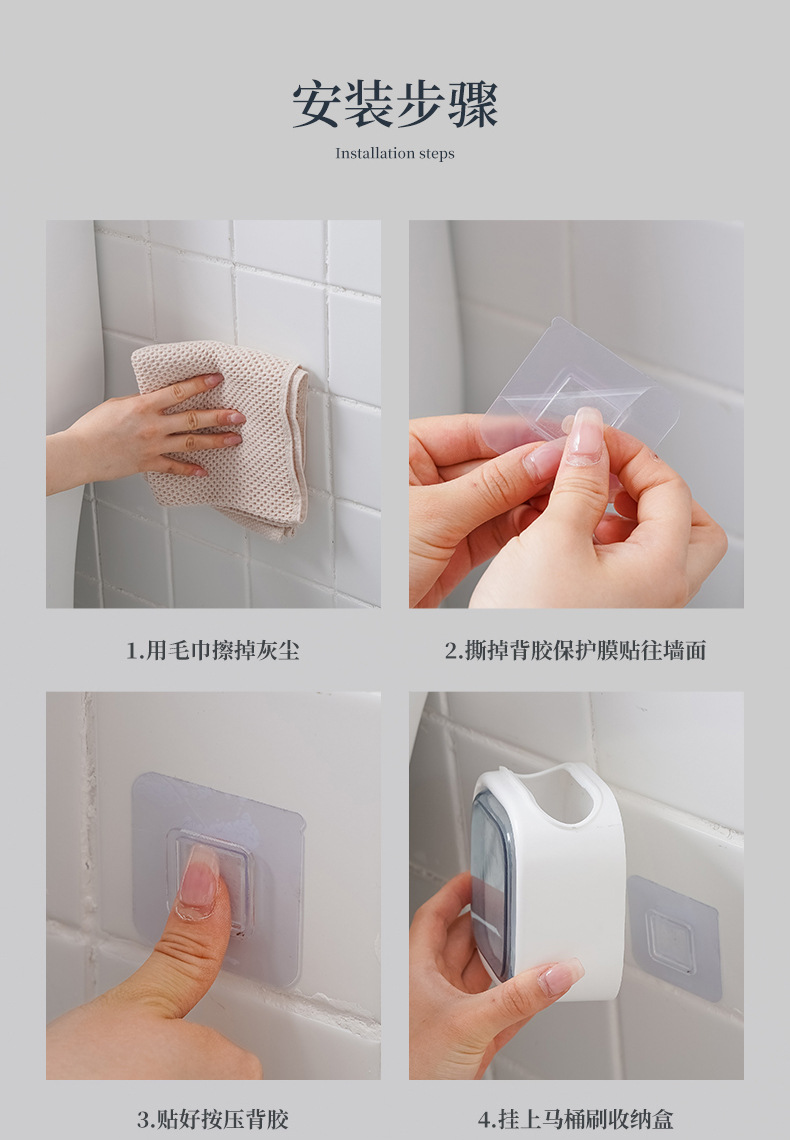 安装步骤

Installation steps

1.用毛巾擦掉灰尘

2.撕掉背胶保护膜贴往墙面

3.贴好按压背胶

4.挂上马桶刷收纳盒