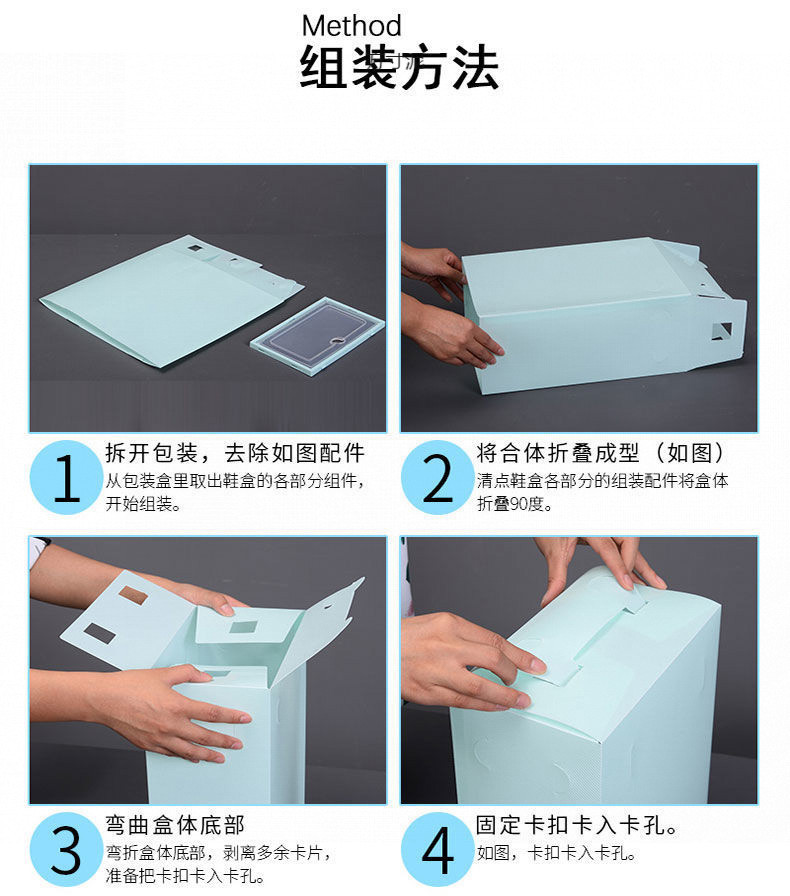 Method
组装方法

1
拆开包装，去除如图配件
从包装盒里取出鞋盒的各部分组件，开始组装。

2
将合体折叠成型（如图）
清点鞋盒各部分的组装配件将盒体折叠90度。

3
弯曲盒体底部
弯折盒体底部，剥离多余卡片，准备把卡扣卡入卡孔。

4
固定卡扣卡入卡孔。
如图，卡扣卡入卡孔。