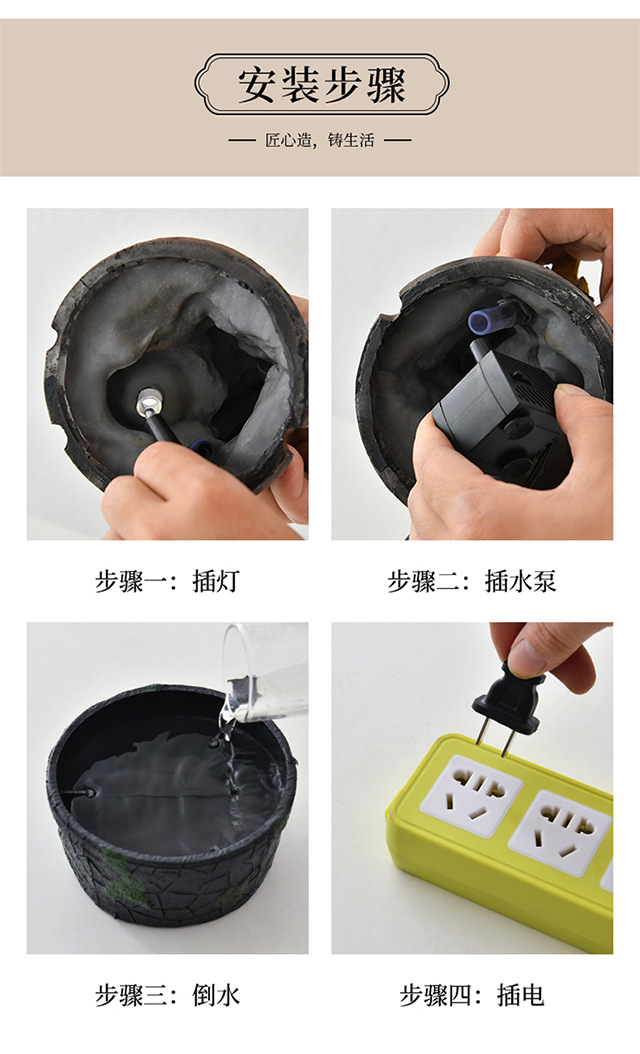 安装步骤

— 匠心造，铸生活 —

步骤一：插灯

步骤二：插水泵

步骤三：倒水

步骤四：插电