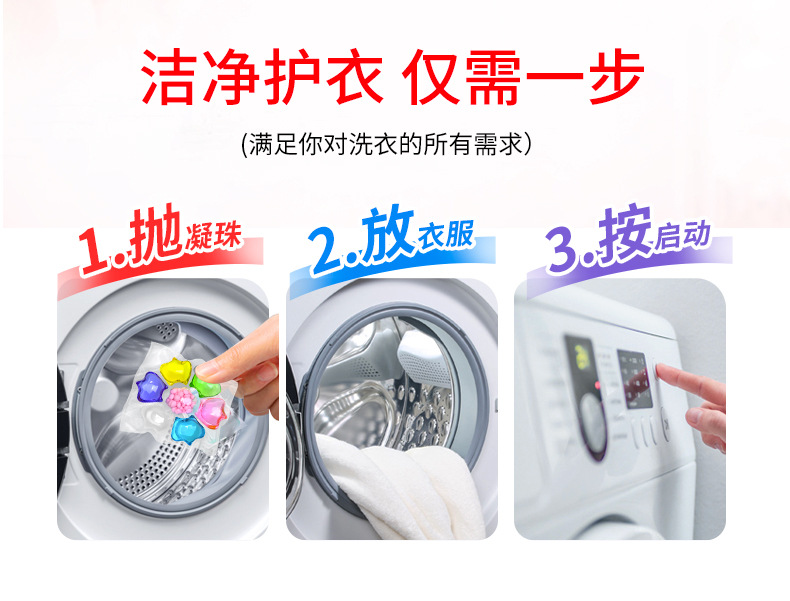 洁净护衣 仅需一步

(满足你对洗衣的所有需求)

1.抛凝珠

2.放衣服

3.按启动