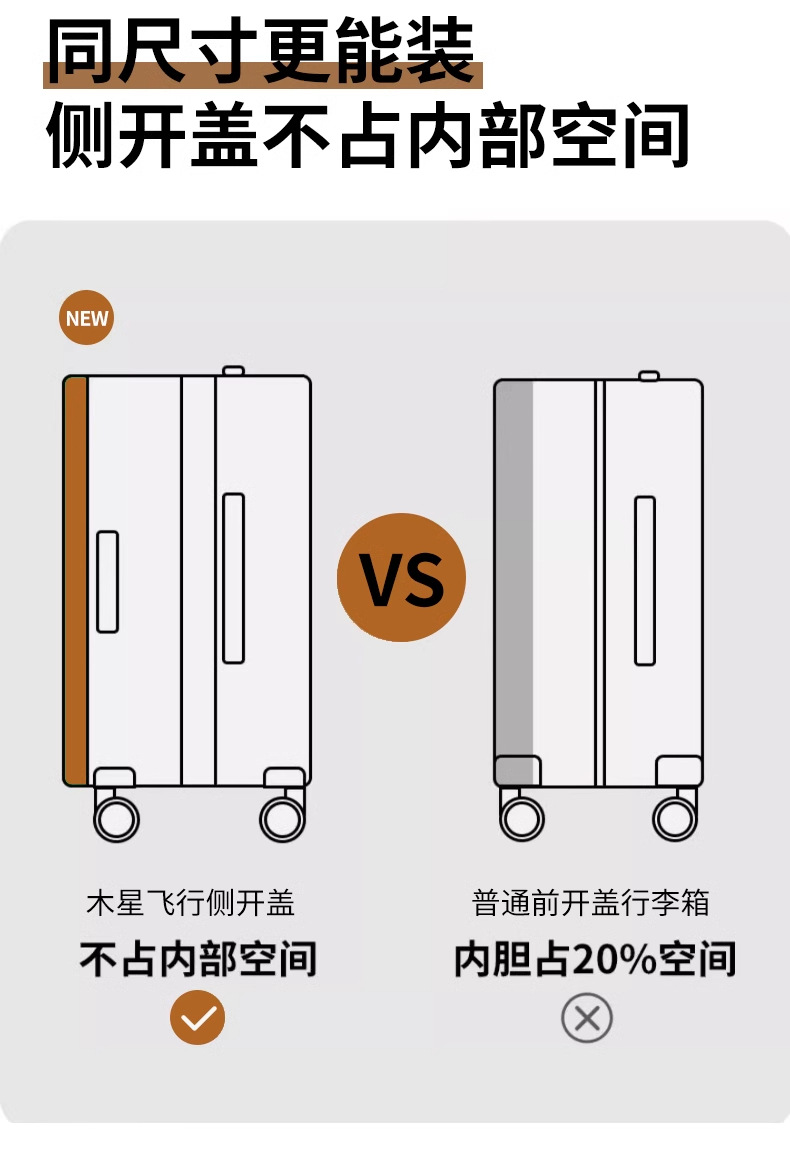 同尺寸更能装
侧开盖不占内部空间

NEW

VS

木星飞行侧开盖
不占内部空间

普通前开盖行李箱
内胆占20%空间