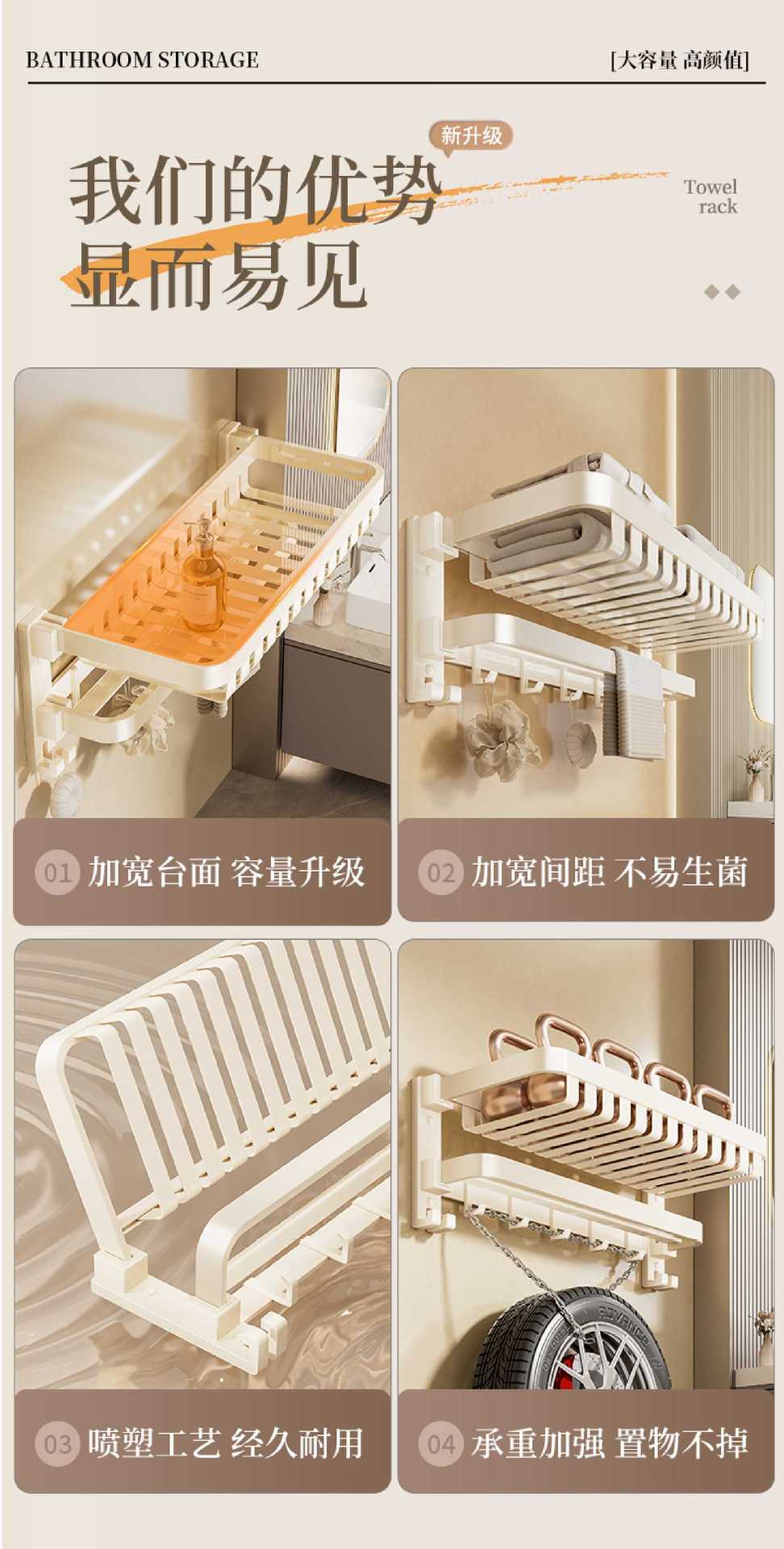 BATHROOM STORAGE

[大容量 高颜值]

新升级

我们的优势
显而易见

Towel
rack

01 加宽台面 容量升级

02 加宽间距 不易生菌

03 喷塑工艺 经久耐用

04 承重加强 置物不掉