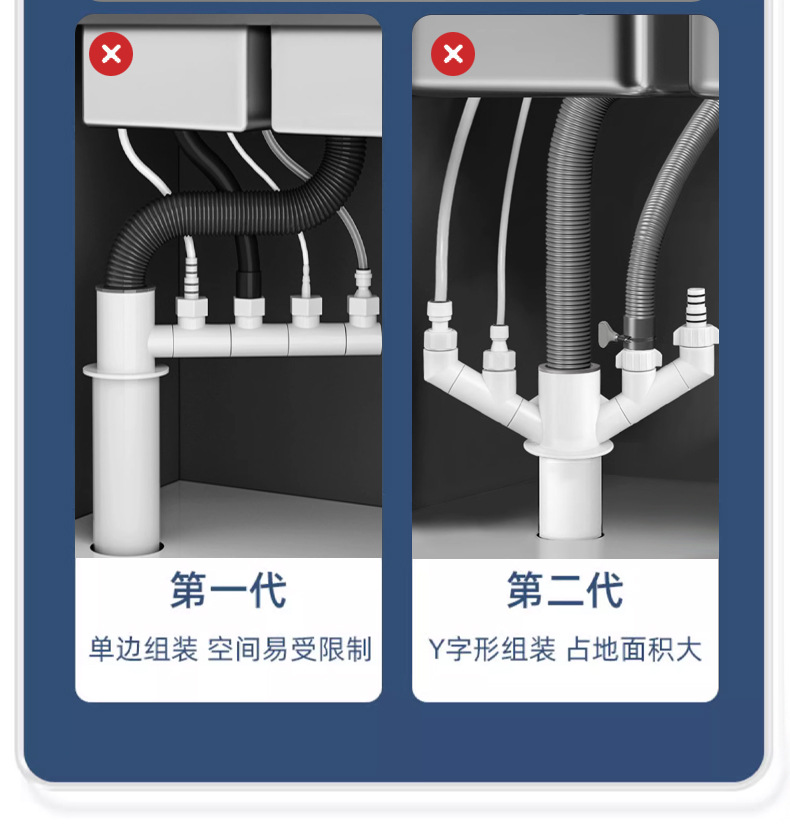 第一代

单边组装 空间易受限制

第二代

Y字形组装 占地面积大