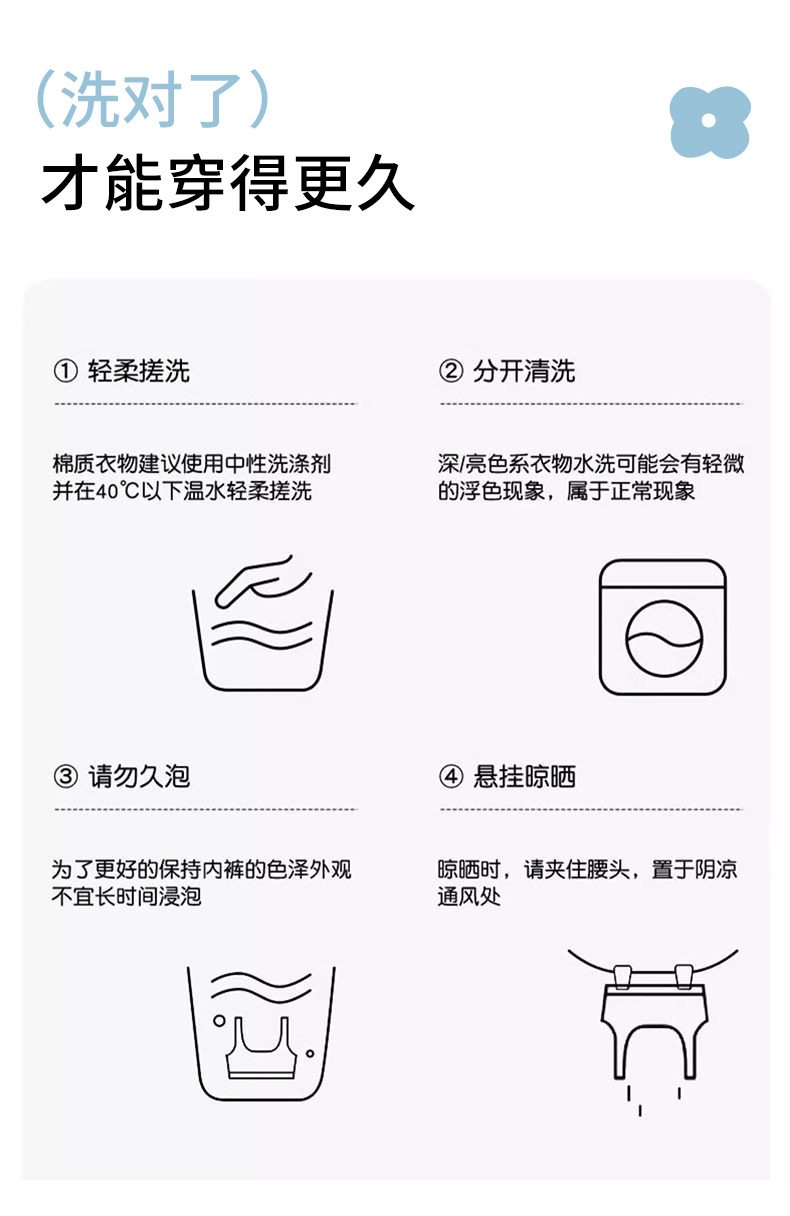 （洗对了）
才能穿得更久

① 轻柔搓洗

棉质衣物建议使用中性洗涤剂并在40℃以下温水轻柔搓洗

② 分开清洗

深/亮色系衣物水洗可能会有轻微的浮色现象，属于正常现象

③ 请勿久泡

为了更好的保持内裤的色泽外观不宜长时间浸泡

④ 悬挂晾晒

晾晒时，请夹住腰头，置于阴凉通风处