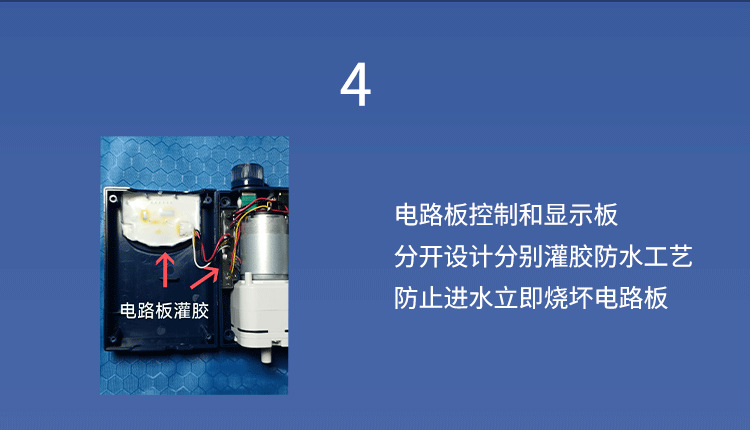 4

电路板灌胶

电路板控制和显示板
分开设计分别灌胶防水工艺
防止进水立即烧坏电路板