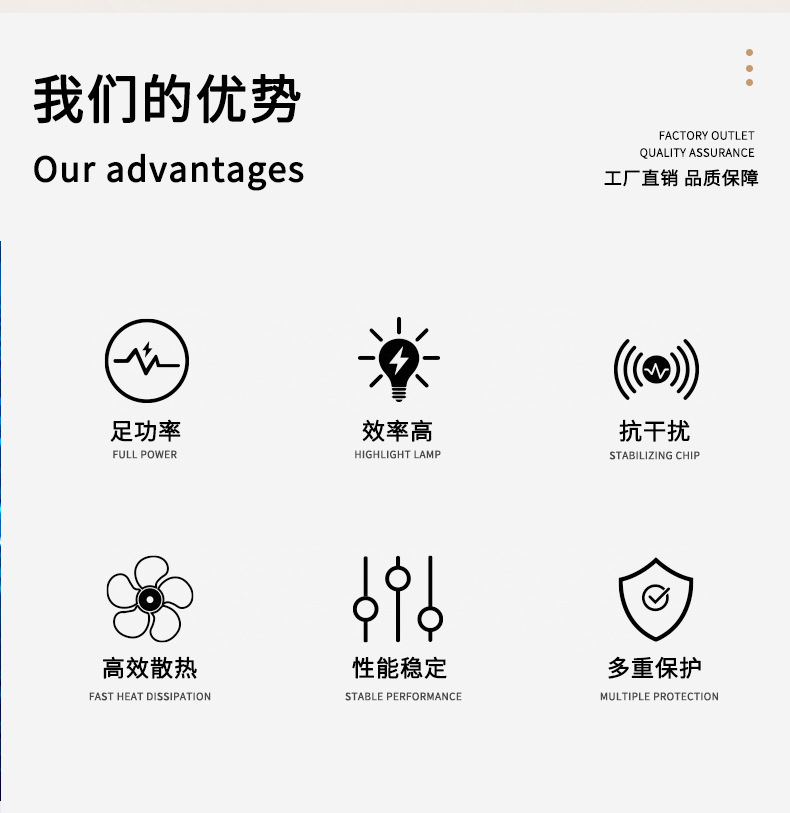 我们的优势

Our advantages

FACTORY OUTLET
QUALITY ASSURANCE
工厂直销 品质保障

足功率
FULL POWER

效率高
HIGHLIGHT LAMP

抗干扰
STABILIZING CHIP

高效散热
FAST HEAT DISSIPATION

性能稳定
STABLE PERFORMANCE

多重保护
MULTIPLE PROTECTION