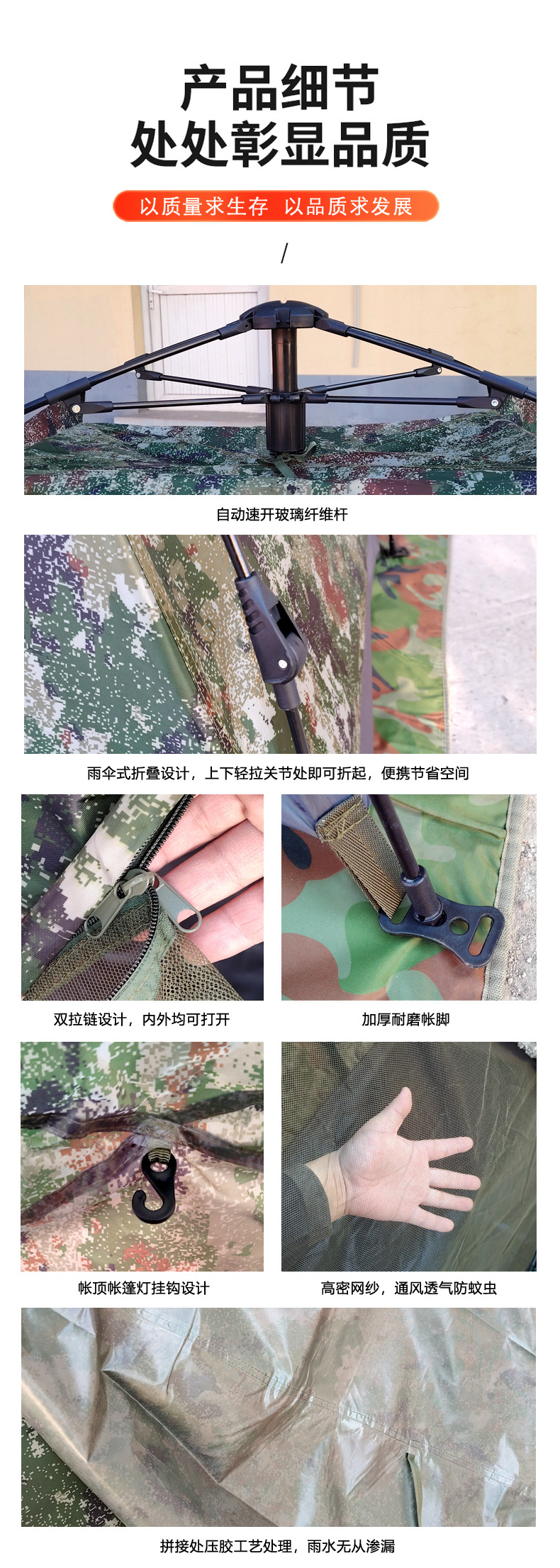 产品细节
处处彰显品质

以质量求生存 以品质求发展

/

自动速开玻璃纤维杆

雨伞式折叠设计，上下轻拉关节处即可折起，便携节省空间

双拉链设计，内外均可打开

加厚耐磨帐脚

帐顶帐篷灯挂钩设计

高密网纱，通风透气防蚊虫

拼接处压胶工艺处理，雨水无从渗漏