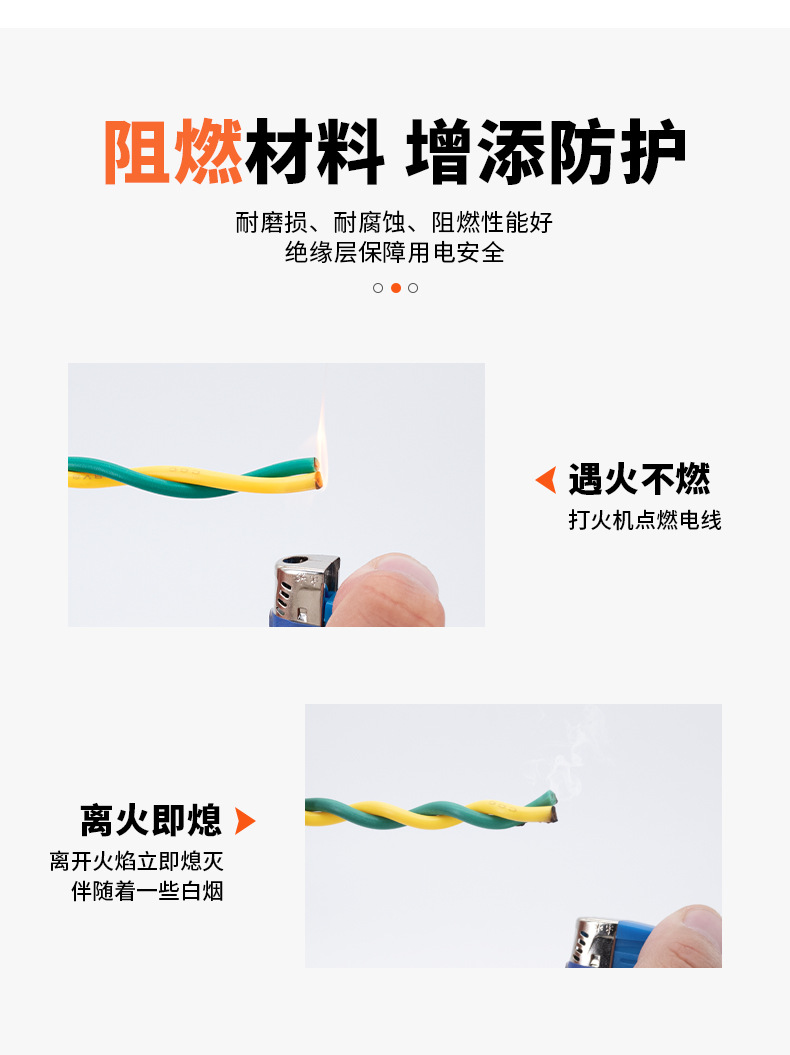 阻燃材料 增添防护

耐磨损、耐腐蚀、阻燃性能好
绝缘层保障用电安全

遇火不燃
打火机点燃电线

离火即熄
离开火焰立即熄灭
伴随着一些白烟