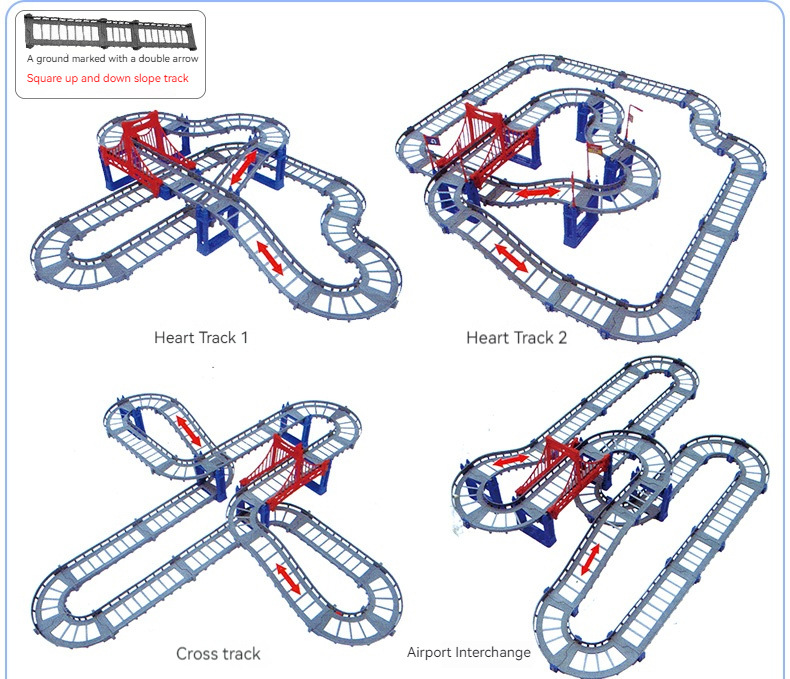 A ground marked with a double arrow
Square up and down slope track

Heart Track 1

Heart Track 2

Cross track

Airport Interchange