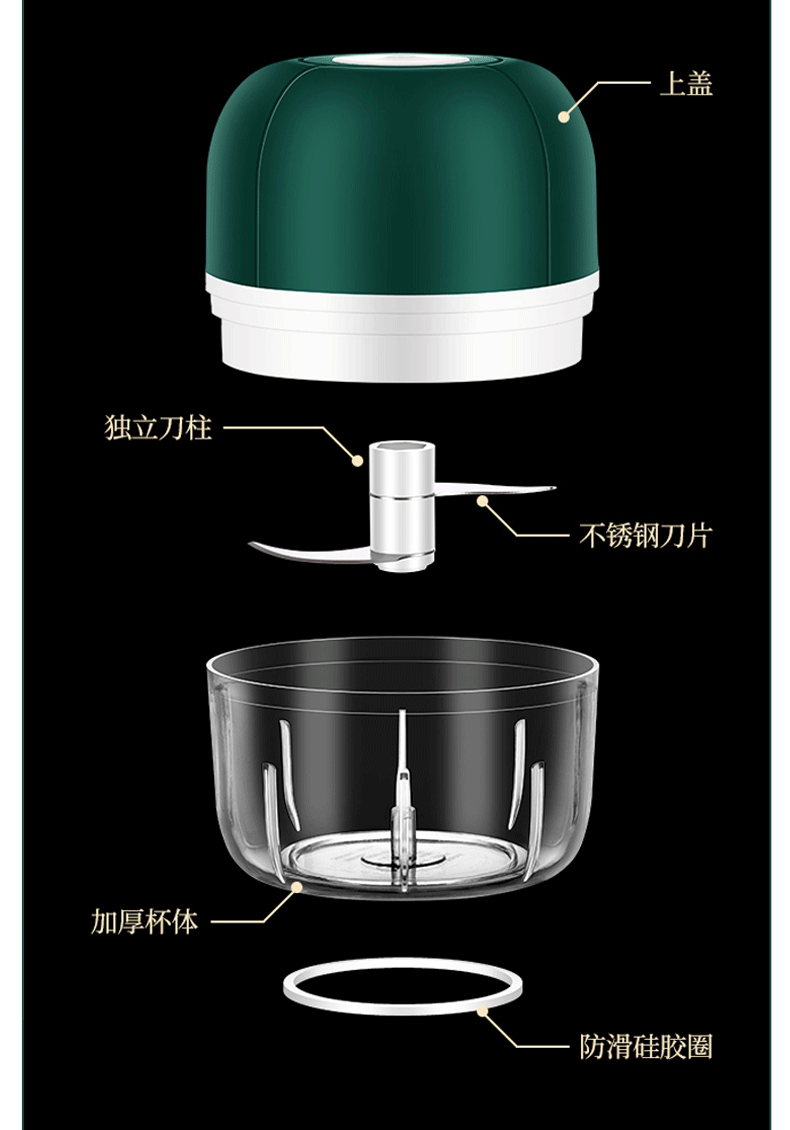 上盖

独立刀柱

不锈钢刀片

加厚杯体

防滑硅胶圈