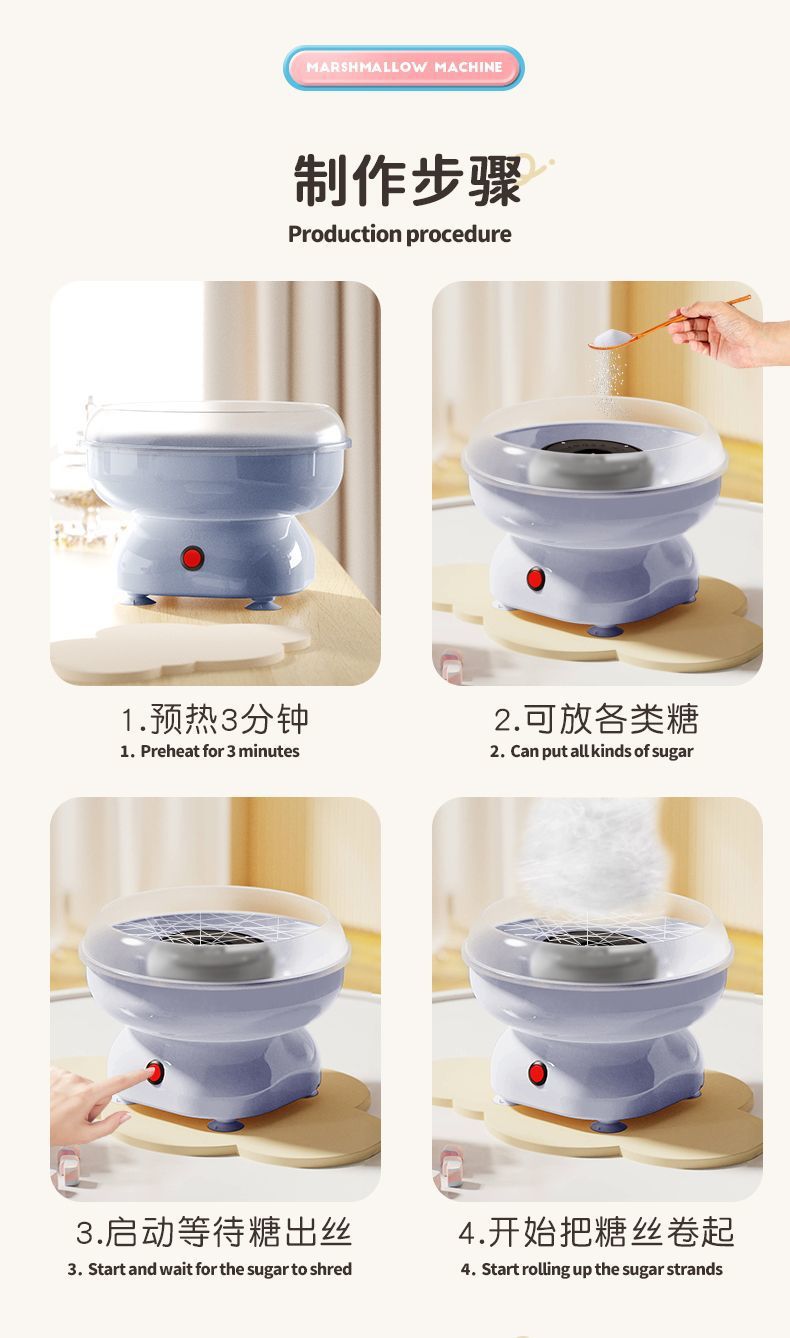 MARSHMALLOW MACHINE

制作步骤
Production procedure

1.预热3分钟
1. Preheat for 3 minutes

2.可放各类糖
2. Can put all kinds of sugar

3.启动等待糖出丝
3. Start and wait for the sugar to shred

4.开始把糖丝卷起
4. Start rolling up the sugar strands