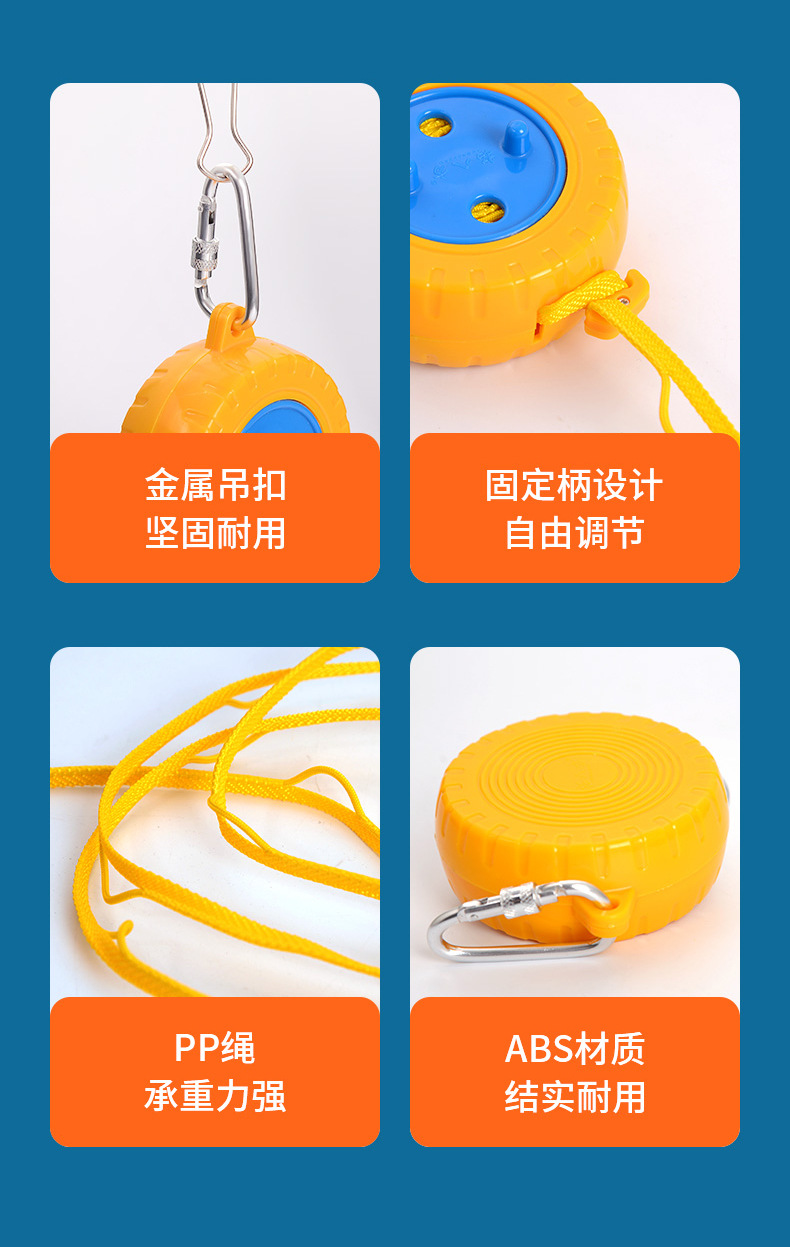 金属吊扣
坚固耐用

固定柄设计
自由调节

PP绳
承重力强

ABS材质
结实耐用