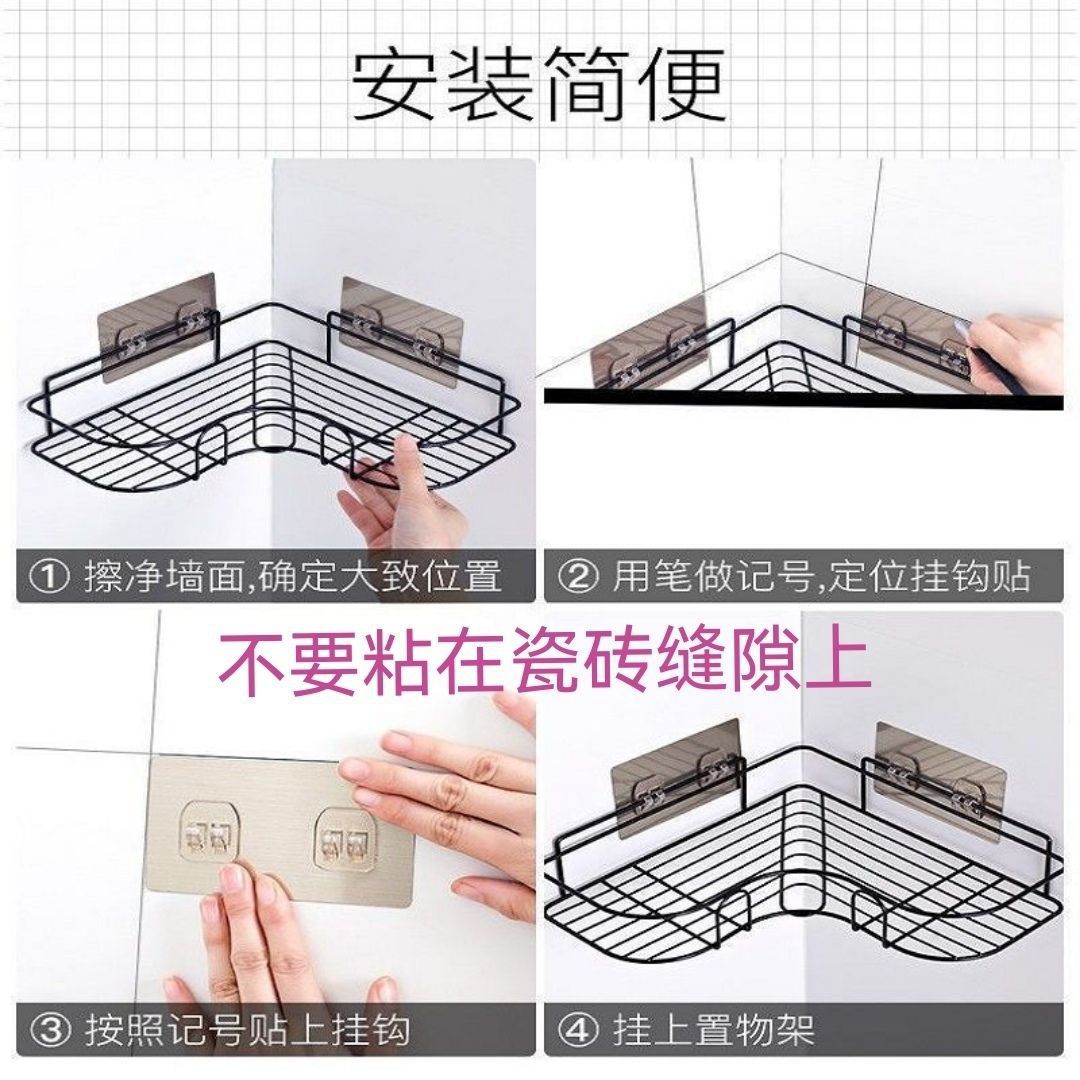 安装简便

① 擦净墙面,确定大致位置

② 用笔做记号,定位挂钩贴

不要粘在瓷砖缝隙上

③ 按照记号贴上挂钩

④ 挂上置物架