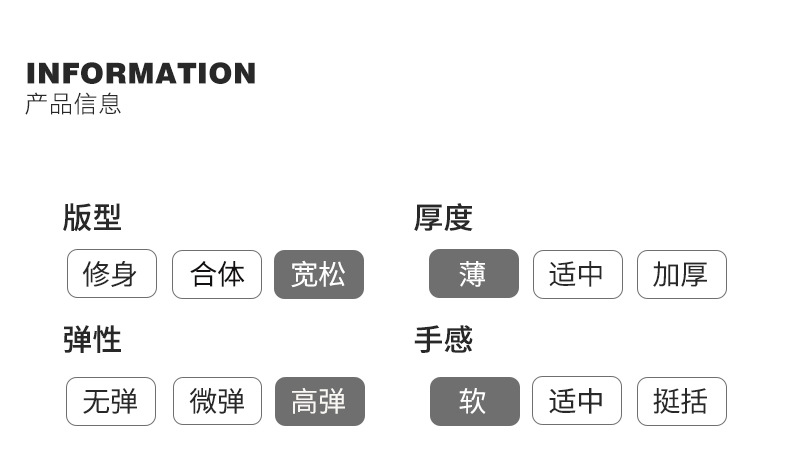 INFORMATION
产品信息

版型

修身 合体 宽松

弹性

无弹 微弹 高弹

厚度

薄 适中 加厚

手感

软 适中 挺括