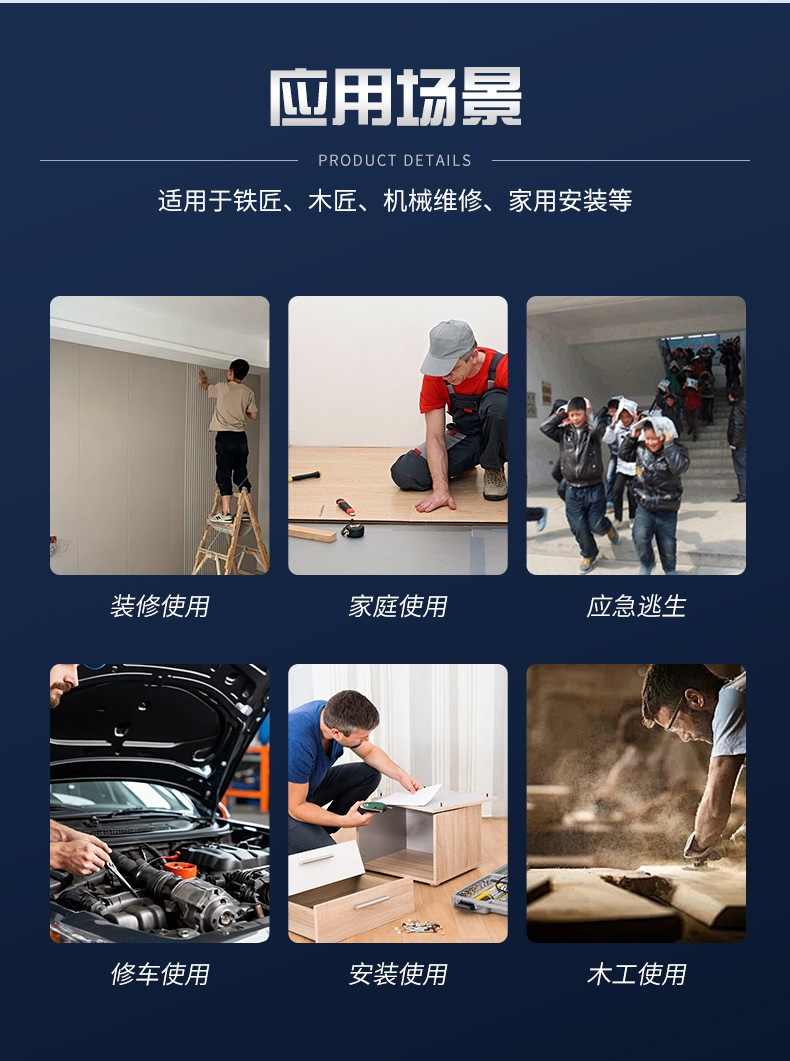 应用场景

PRODUCT DETAILS

适用于铁匠、木匠、机械维修、家用安装等

装修使用

家庭使用

应急逃生

修车使用

安装使用

木工使用