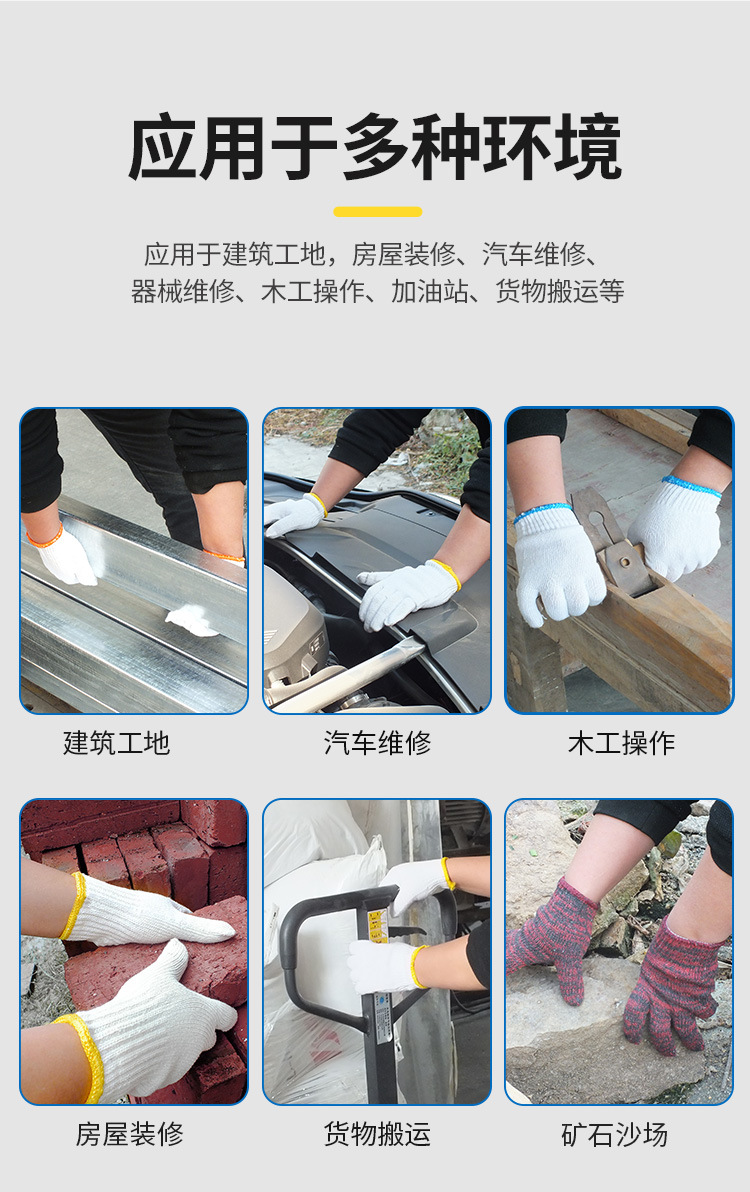 应用于多种环境

应用于建筑工地，房屋装修、汽车维修、器械维修、木工操作、加油站、货物搬运等

建筑工地

汽车维修

木工操作

房屋装修

货物搬运

矿石沙场