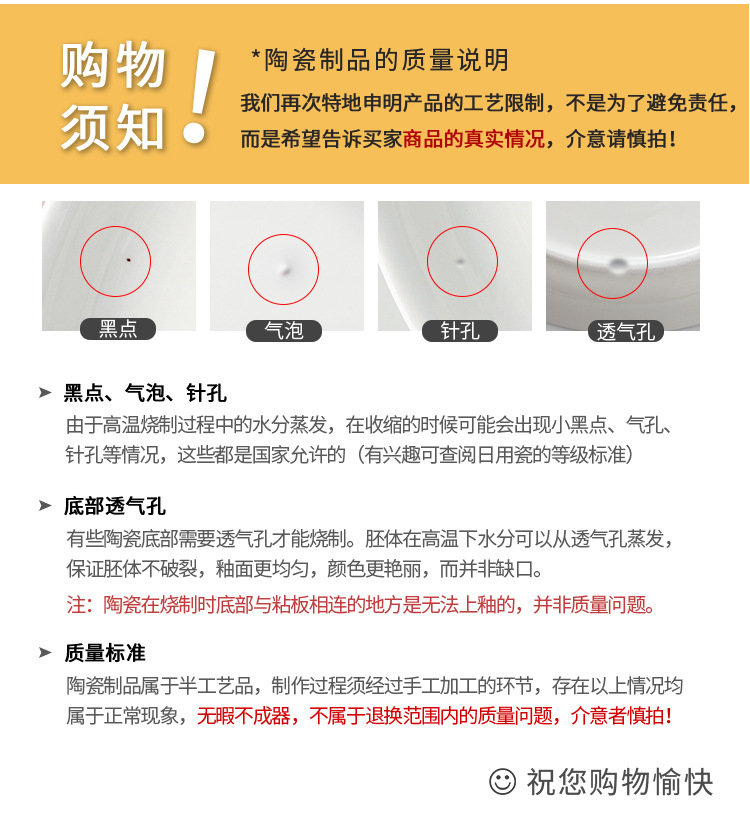 购物须知！

*陶瓷制品的质量说明

我们再次特地申明产品的工艺限制，不是为了避免责任，而是希望告诉买家商品的真实情况，介意请慎拍！

黑点

气泡

针孔

透气孔

➤ 黑点、气泡、针孔

由于高温烧制过程中的水分蒸发，在收缩的时候可能会出现小黑点、气孔、针孔等情况，这些都是国家允许的（有兴趣可查阅日用瓷的等级标准）

➤ 底部透气孔

有些陶瓷底部需要透气孔才能烧制。胚体在高温下水分可以从透气孔蒸发，保证胚体不破裂，釉面更均匀，颜色更艳丽，而并非缺口。

注：陶瓷在烧制时底部与粘板相连的地方是无法上釉的，并非质量问题。

➤ 质量标准

陶瓷制品属于半工艺品，制作过程须经过手工加工的环节，存在以上情况均属于正常现象，无暇不成器，不属于退换范围内的质量问题，介意者慎拍！

☺ 祝您购物愉快