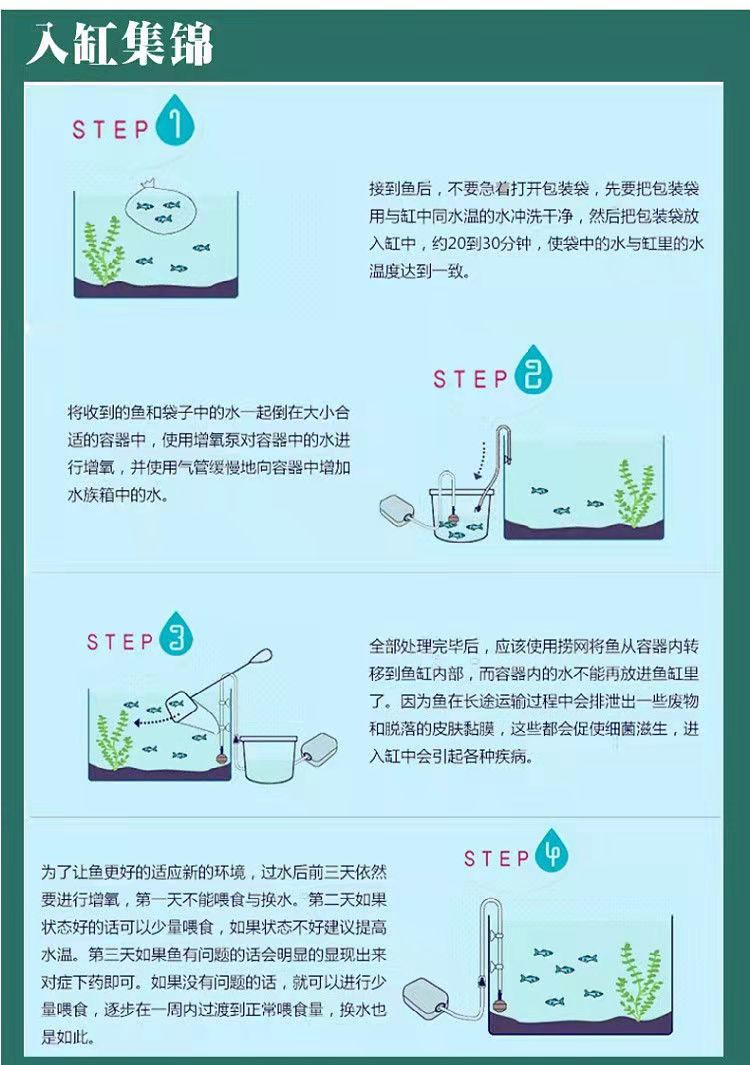 入缸集锦

STEP 1

接到鱼后，不要急着打开包装袋，先要把包装袋用与缸中同水温的水冲洗干净，然后把包装袋放入缸中，约20到30分钟，使袋中的水与缸里的水温度达到一致。

STEP 2

将收到的鱼和袋子中的水一起倒在大小合适的容器中，使用增氧泵对容器中的水进行增氧，并使用气管缓慢地向容器中增加水族箱中的水。

STEP 3

全部处理完毕后，应该使用捞网将鱼从容器内转移到鱼缸内部，而容器内的水不能再放进鱼缸里了。因为鱼在长途运输过程中会排泄出一些废物和脱落的皮肤黏膜，这些都会促使细菌滋生，进入缸中会引起各种疾病。

STEP 4

为了让鱼更好的适应新的环境，过水后前三天依然要进行增氧，第一天不能喂食与换水。第二天如果状态好的话可以少量喂食，如果状态不好建议提高水温。第三天如果鱼有问题的话会明显的显现出来对症下药即可。如果没有问题的话，就可以进行少量喂食，逐步在一周内过渡到正常喂食量，换水也是如此。