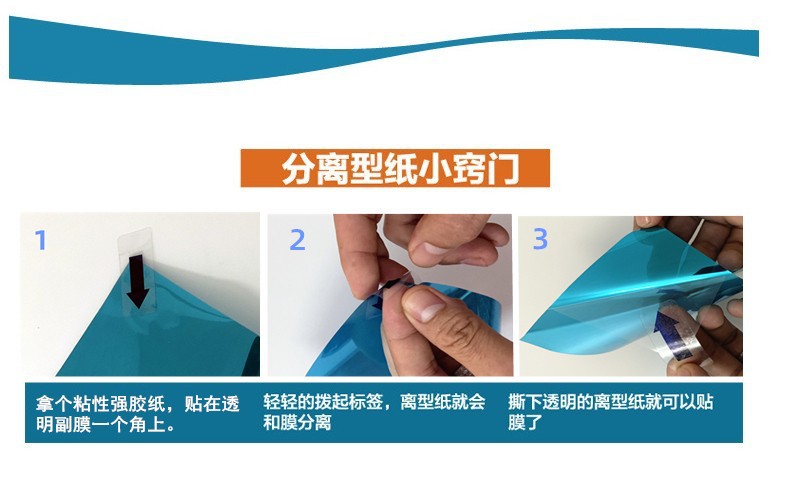 分离型纸小窍门

1

2

3

拿个粘性强胶纸，贴在透明副膜一个角上。

轻轻的拨起标签，离型纸就会和膜分离

撕下透明的离型纸就可以贴膜了