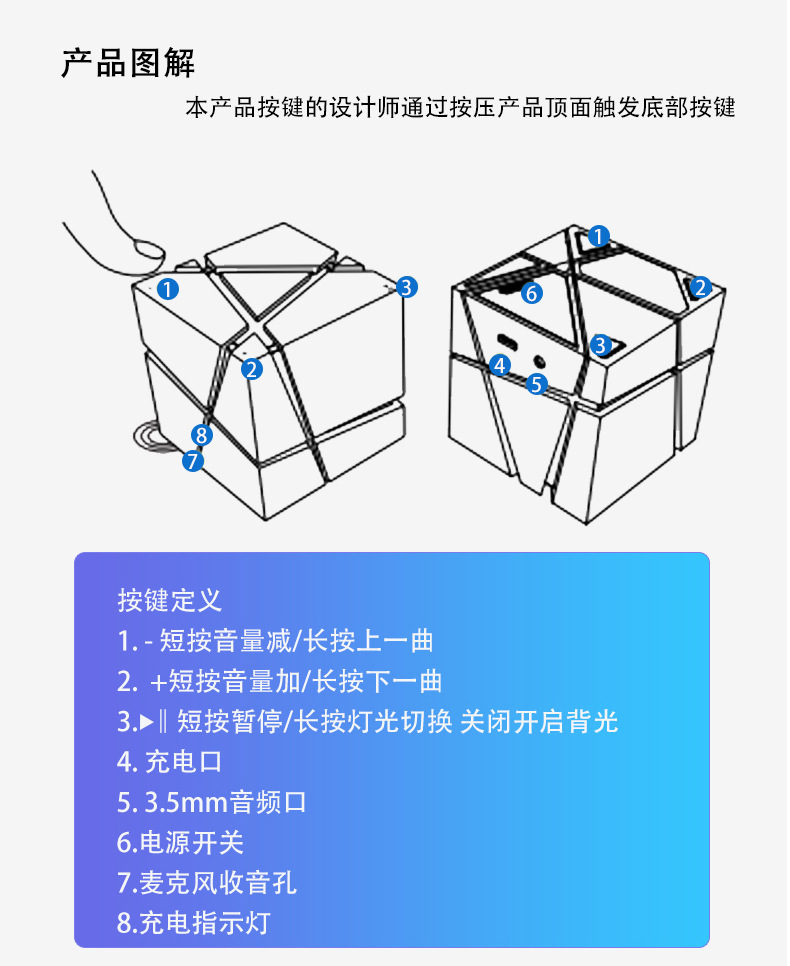 产品图解

本产品按键的设计师通过按压产品顶面触发底部按键

1
3
2
8
7
1
6
2
3
4
5

按键定义
1. - 短按音量减/长按上一曲
2. +短按音量加/长按下一曲
3.▶‖ 短按暂停/长按灯光切换 关闭开启背光
4. 充电口
5. 3.5mm音频口
6.电源开关
7.麦克风收音孔
8.充电指示灯