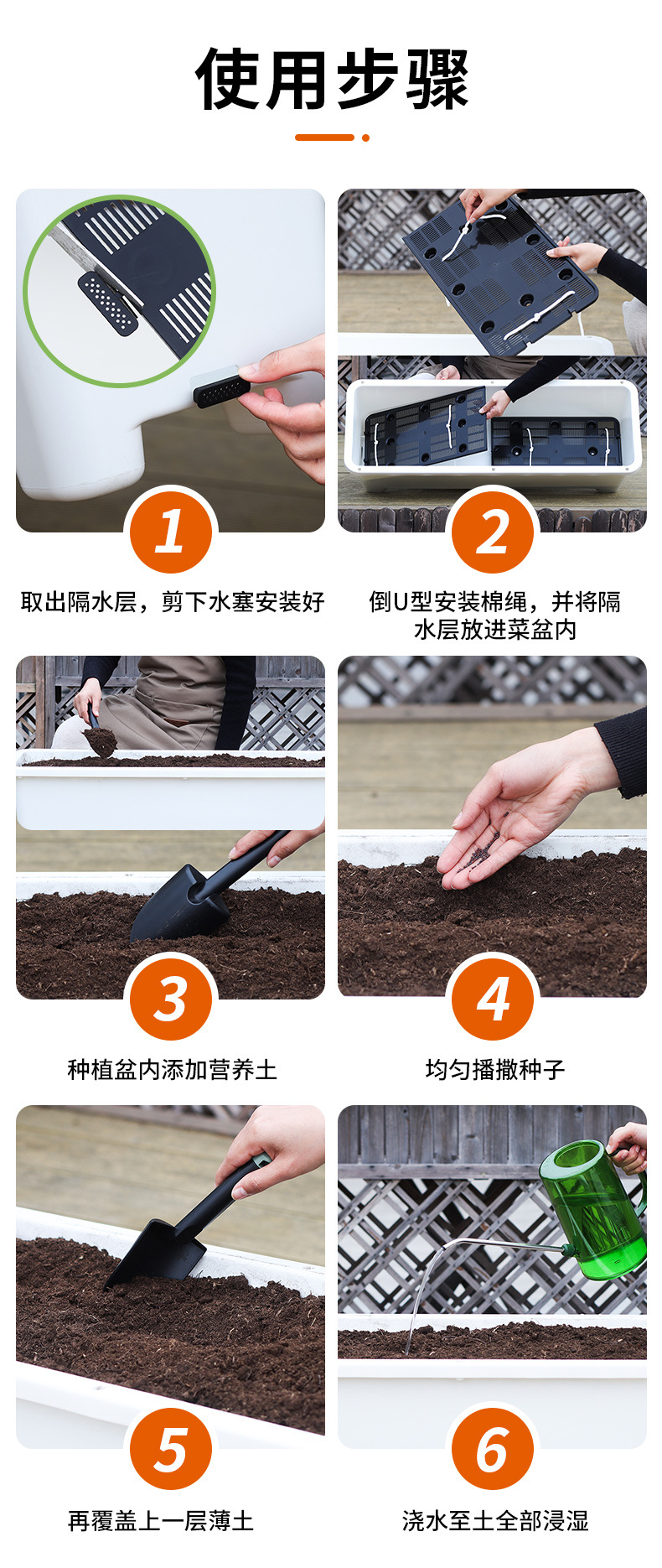 使用步骤

1

取出隔水层，剪下水塞安装好

2

倒U型安装棉绳，并将隔水层放进菜盆内

3

种植盆内添加营养土

4

均匀播撒种子

5

再覆盖上一层薄土

6

浇水至土全部浸湿