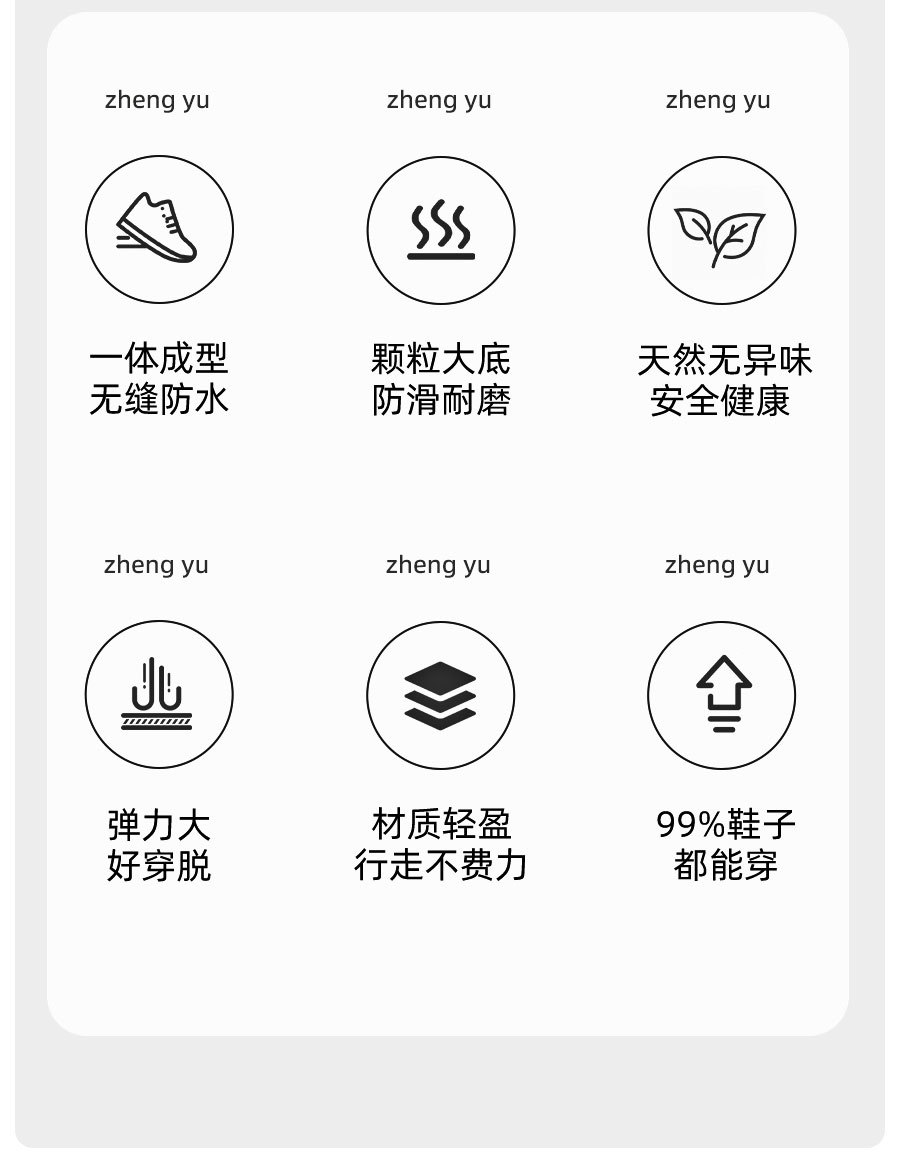 zheng yu

一体成型
无缝防水

zheng yu

颗粒大底
防滑耐磨

zheng yu

天然无异味
安全健康

zheng yu

弹力大
好穿脱

zheng yu

材质轻盈
行走不费力

zheng yu

99%鞋子
都能穿