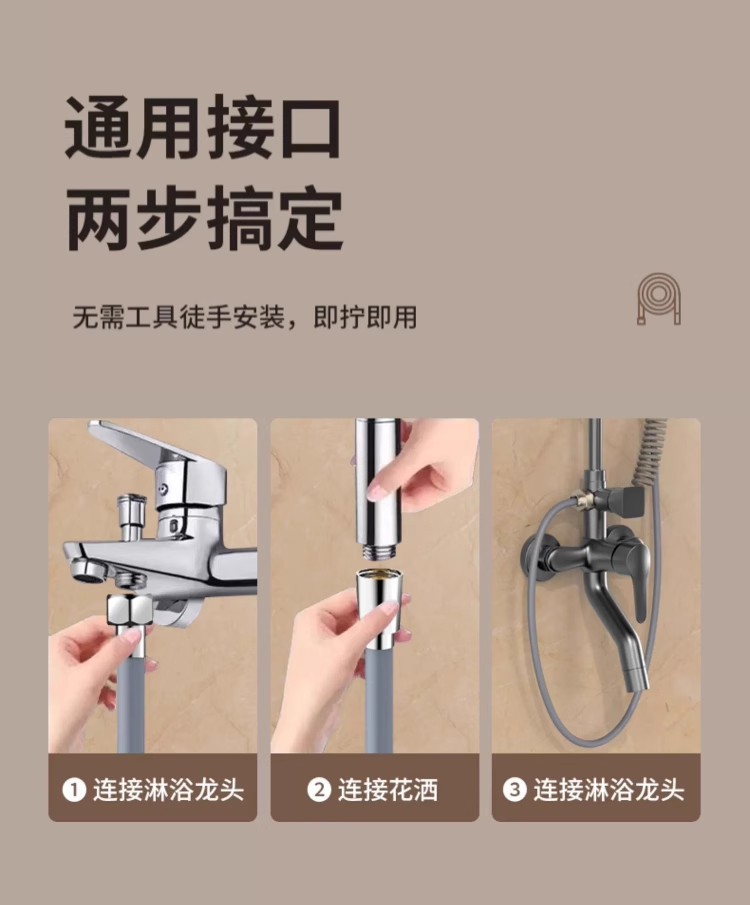 通用接口
两步搞定

无需工具徒手安装，即拧即用

❶ 连接淋浴龙头

❷ 连接花洒

❸ 连接淋浴龙头