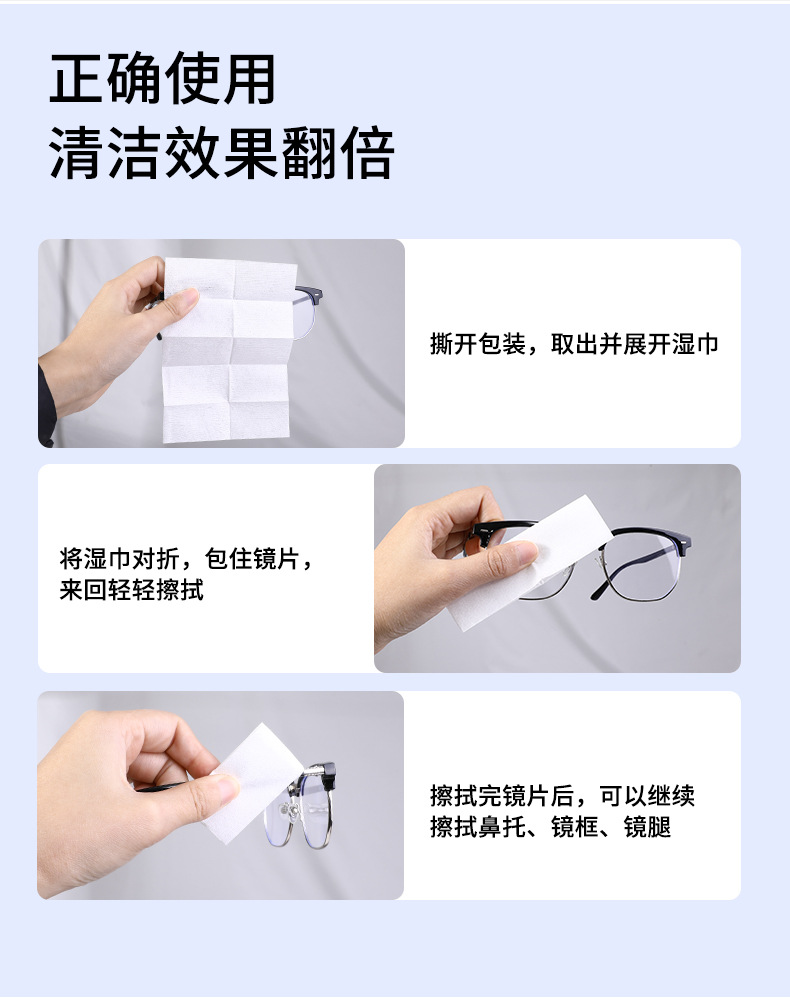 正确使用
清洁效果翻倍

撕开包装，取出并展开湿巾

将湿巾对折，包住镜片，来回轻轻擦拭

擦拭完镜片后，可以继续擦拭鼻托、镜框、镜腿