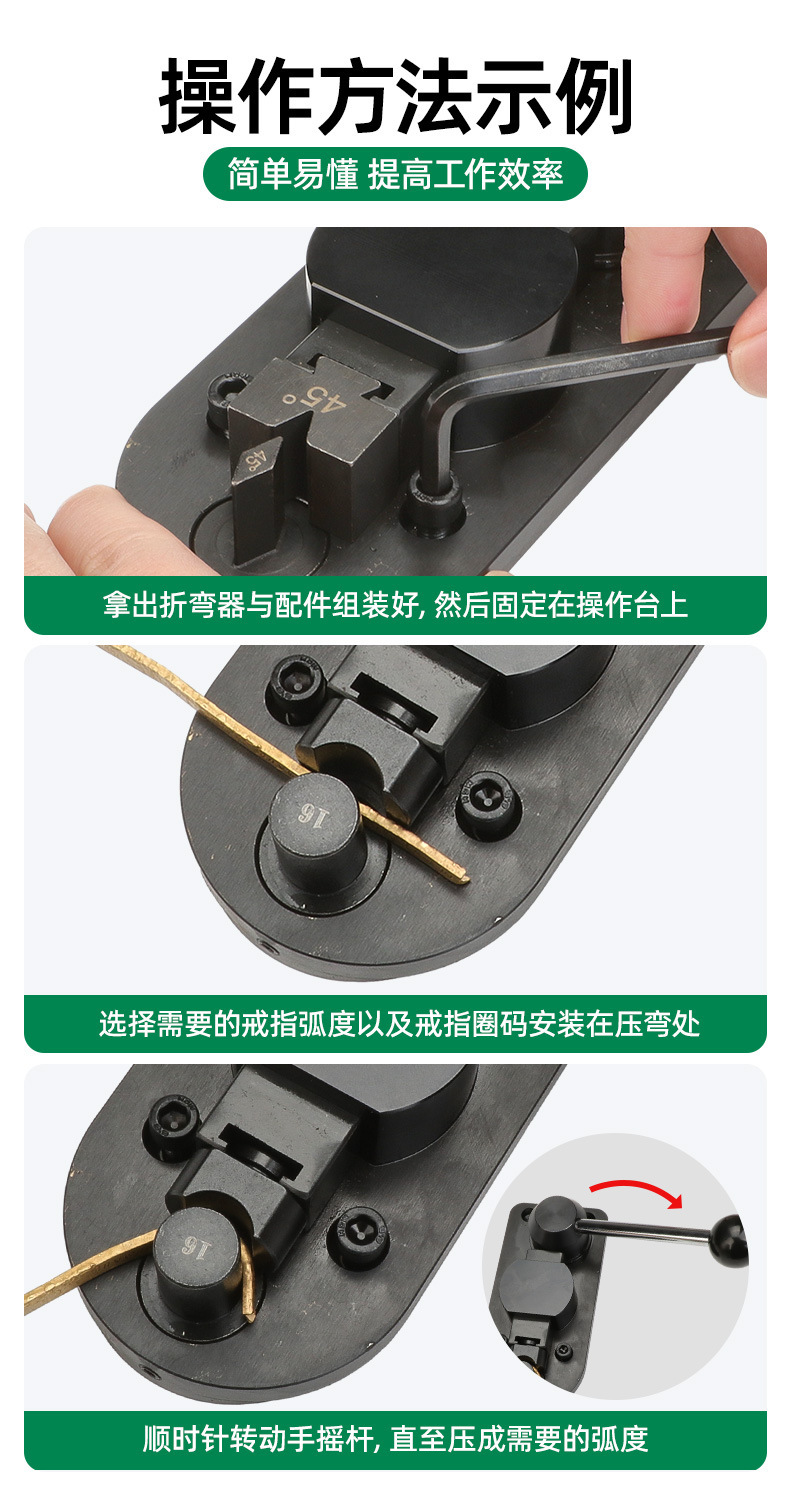 操作方法示例

简单易懂 提高工作效率

45°

45

拿出折弯器与配件组装好, 然后固定在操作台上

16

选择需要的戒指弧度以及戒指圈码安装在压弯处

16

顺时针转动手摇杆, 直至压成需要的弧度