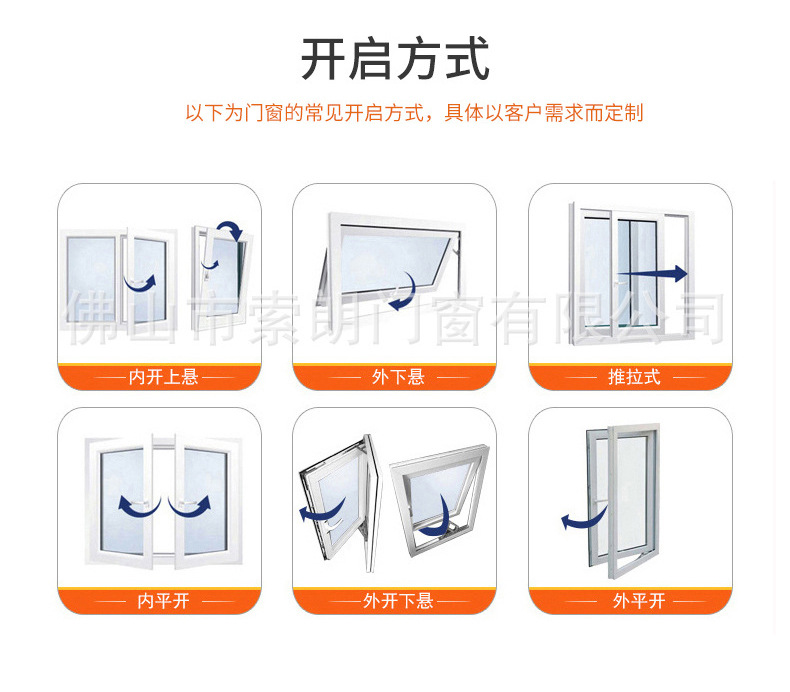 开启方式

以下为门窗的常见开启方式，具体以客户需求而定制

佛山市索朗门窗有限公司

内开上悬

外下悬

推拉式

内平开

外开下悬

外平开