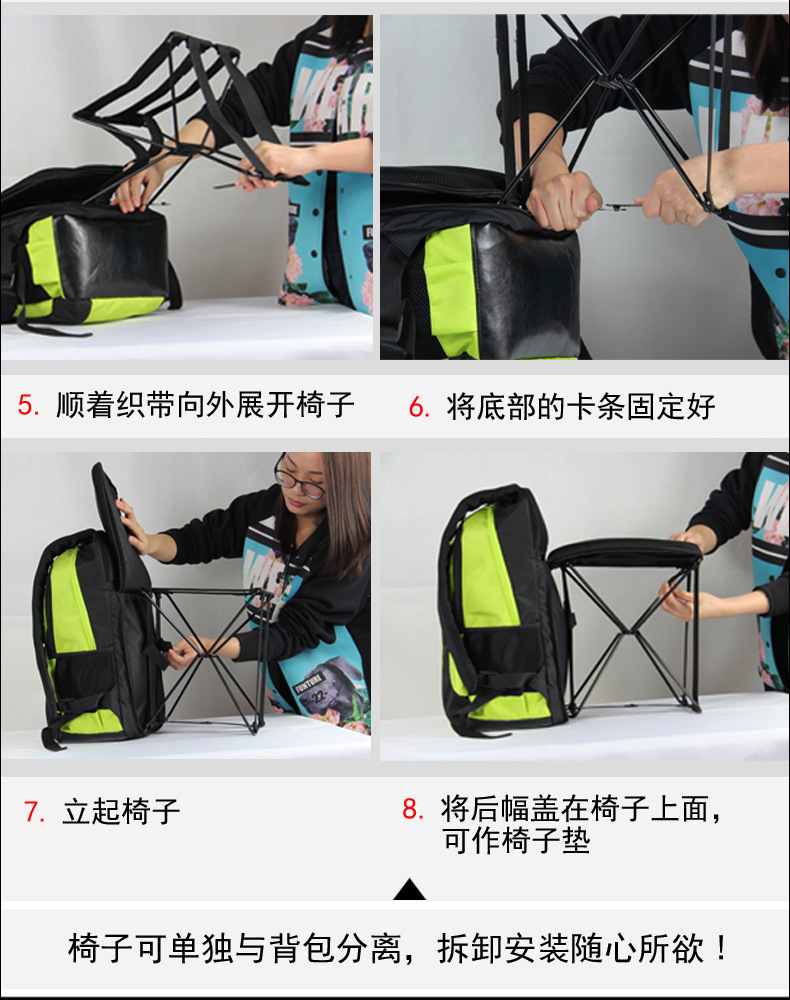 5. 顺着织带向外展开椅子

6. 将底部的卡条固定好

7. 立起椅子

8. 将后幅盖在椅子上面，可作椅子垫

椅子可单独与背包分离，拆卸安装随心所欲！