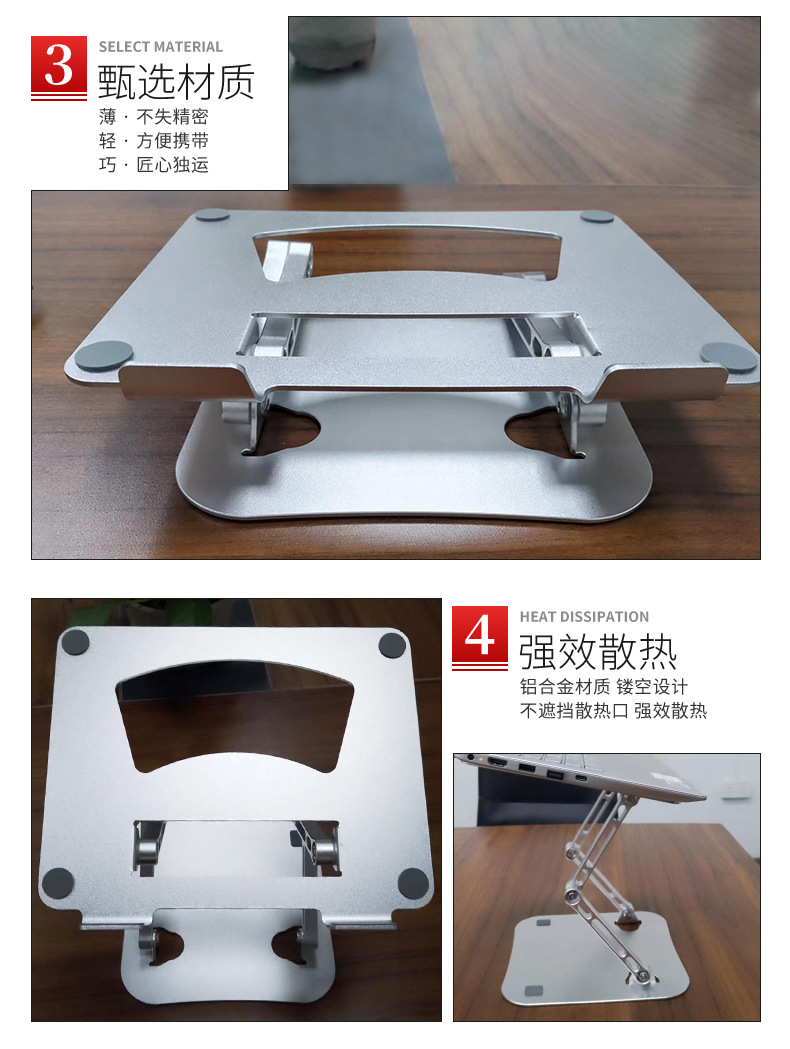 3
SELECT MATERIAL
甄选材质
薄 · 不失精密
轻 · 方便携带
巧 · 匠心独运

4
HEAT DISSIPATION
强效散热
铝合金材质 镂空设计
不遮挡散热口 强效散热