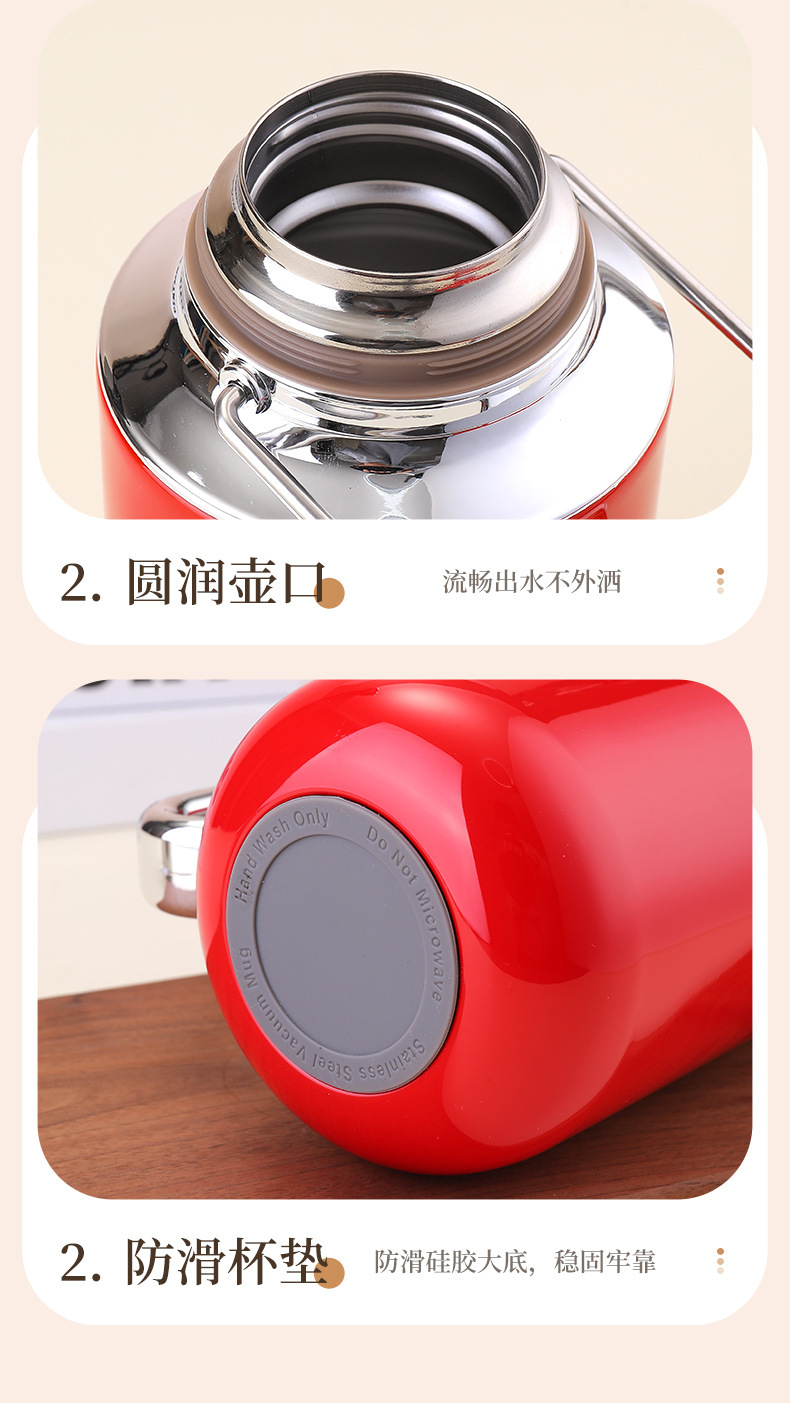 2. 圆润壶口

流畅出水不外洒

Hand Wash Only Do Not Microwave Stainless Steel Vacuum Mug

2. 防滑杯垫

防滑硅胶大底，稳固牢靠