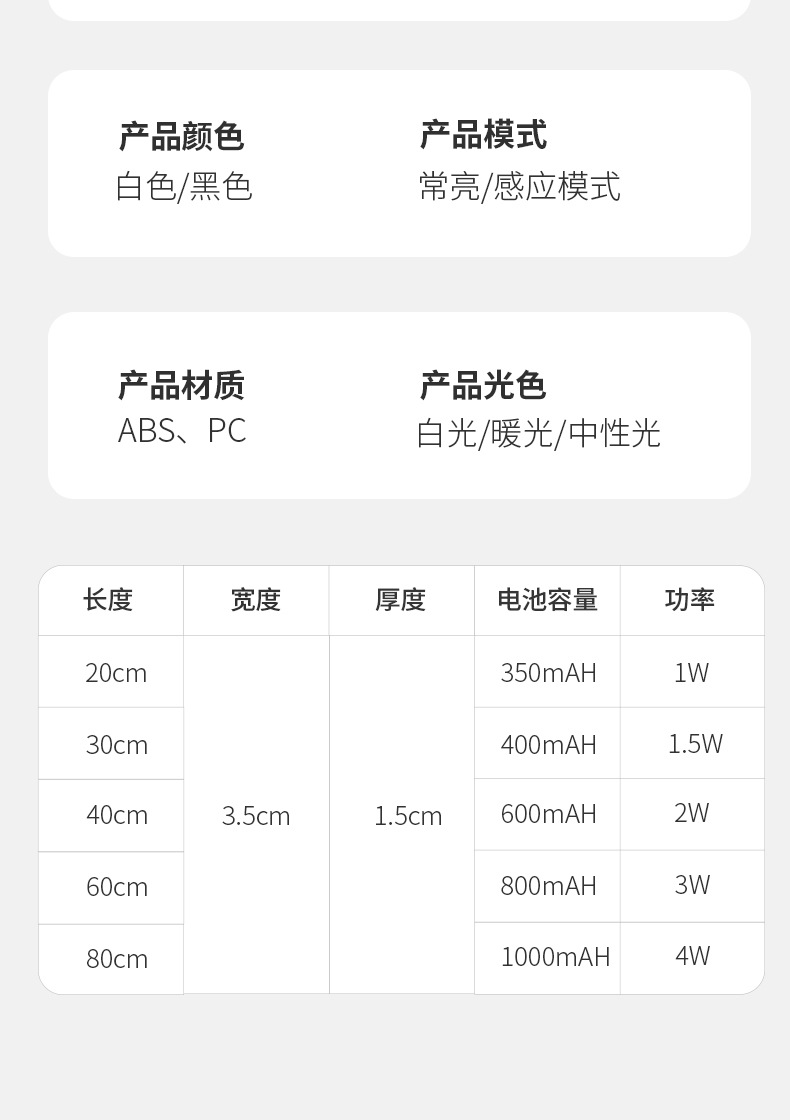 产品颜色
白色/黑色

产品模式
常亮/感应模式

产品材质
ABS、PC

产品光色
白光/暖光/中性光

| 长度 | 宽度 | 厚度 | 电池容量 | 功率 |
|---|---|---|---|---|
| 20cm | 3.5cm | 1.5cm | 350mAH | 1W |
| 30cm |  |  | 400mAH | 1.5W |
| 40cm |  |  | 600mAH | 2W |
| 60cm |  |  | 800mAH | 3W |
| 80cm |  |  | 1000mAH | 4W |