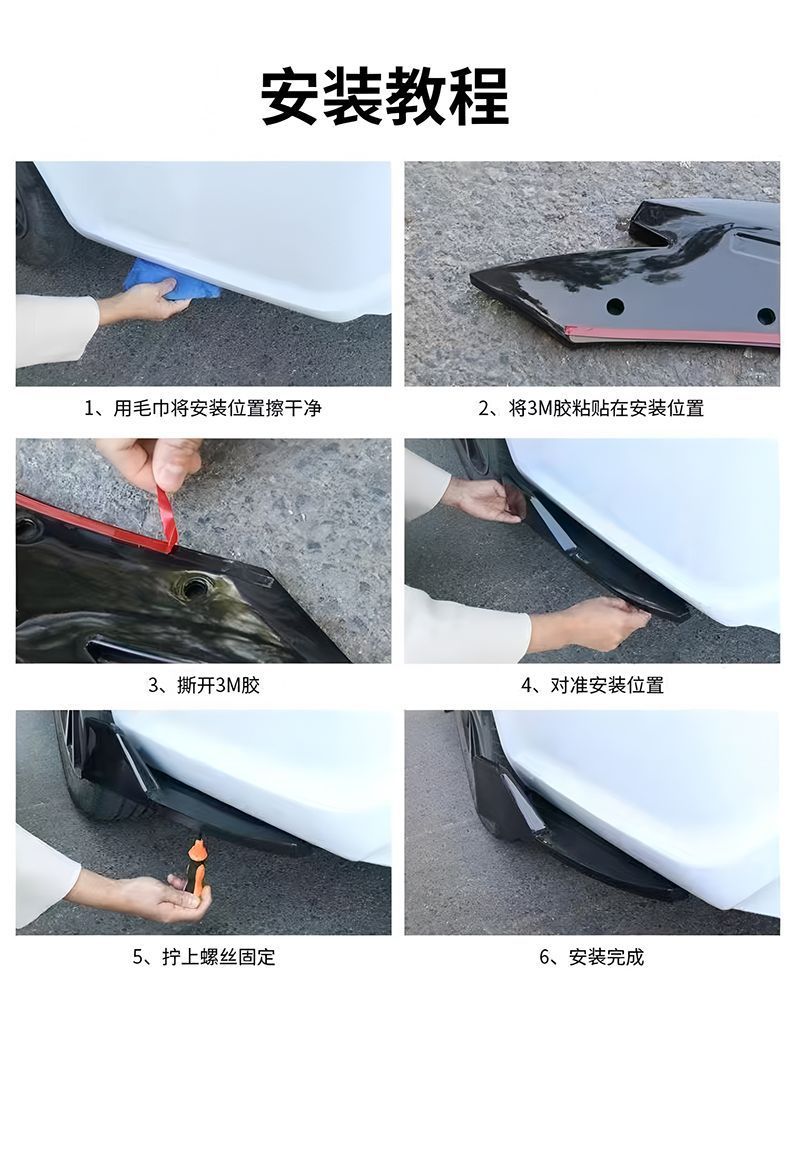 安装教程

1、用毛巾将安装位置擦干净

2、将3M胶粘贴在安装位置

3、撕开3M胶

4、对准安装位置

5、拧上螺丝固定

6、安装完成