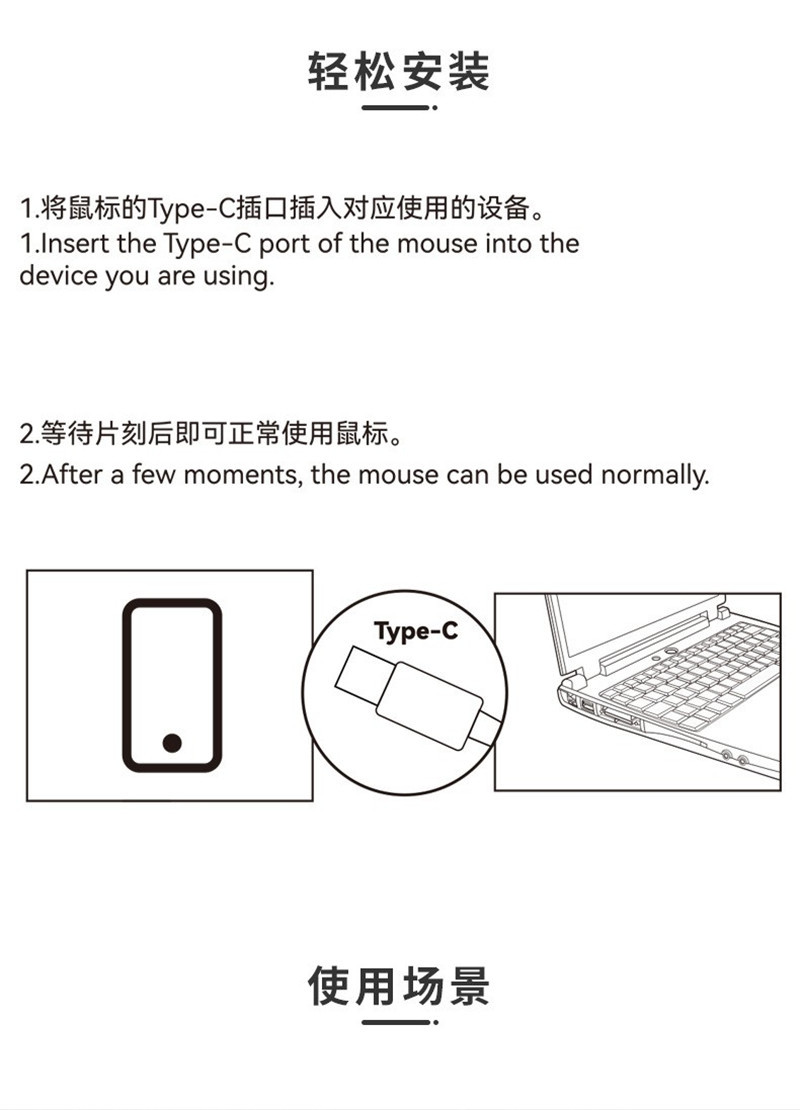 轻松安装

1.将鼠标的Type-C插口插入对应使用的设备。
1.Insert the Type-C port of the mouse into the device you are using.

2.等待片刻后即可正常使用鼠标。
2.After a few moments, the mouse can be used normally.

Type-C

使用场景