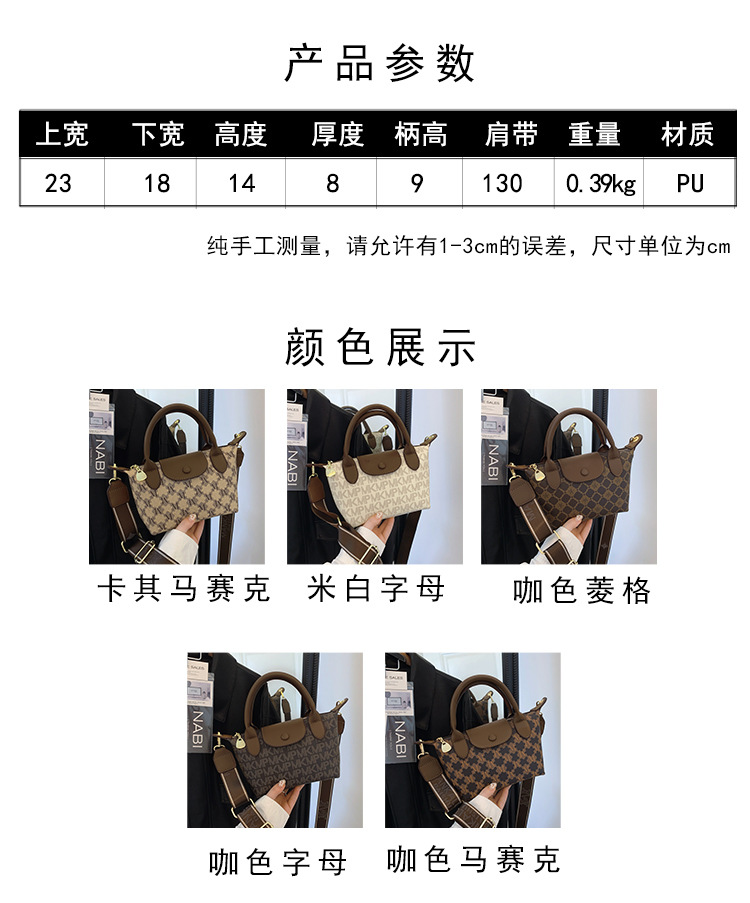 产品参数

| 上宽 | 下宽 | 高度 | 厚度 | 柄高 | 肩带 | 重量 | 材质 |
|---|---|---|---|---|---|---|---|
| 23 | 18 | 14 | 8 | 9 | 130 | 0.39kg | PU |

纯手工测量，请允许有1-3cm的误差，尺寸单位为cm

颜色展示

NABI

卡其马赛克

NABI

米白字母

NABI

咖色菱格

NABI

咖色字母

NABI

咖色马赛克