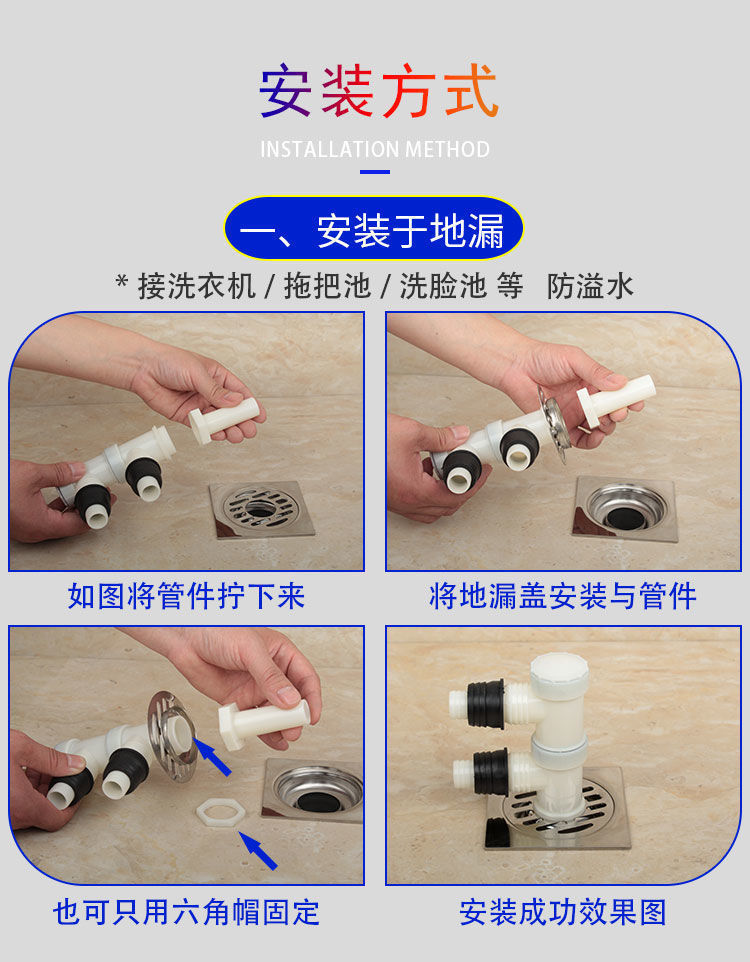 安装方式

INSTALLATION METHOD

一、安装于地漏

* 接洗衣机 / 拖把池 / 洗脸池 等 防溢水

如图将管件拧下来

将地漏盖安装与管件

也可只用六角帽固定

安装成功效果图