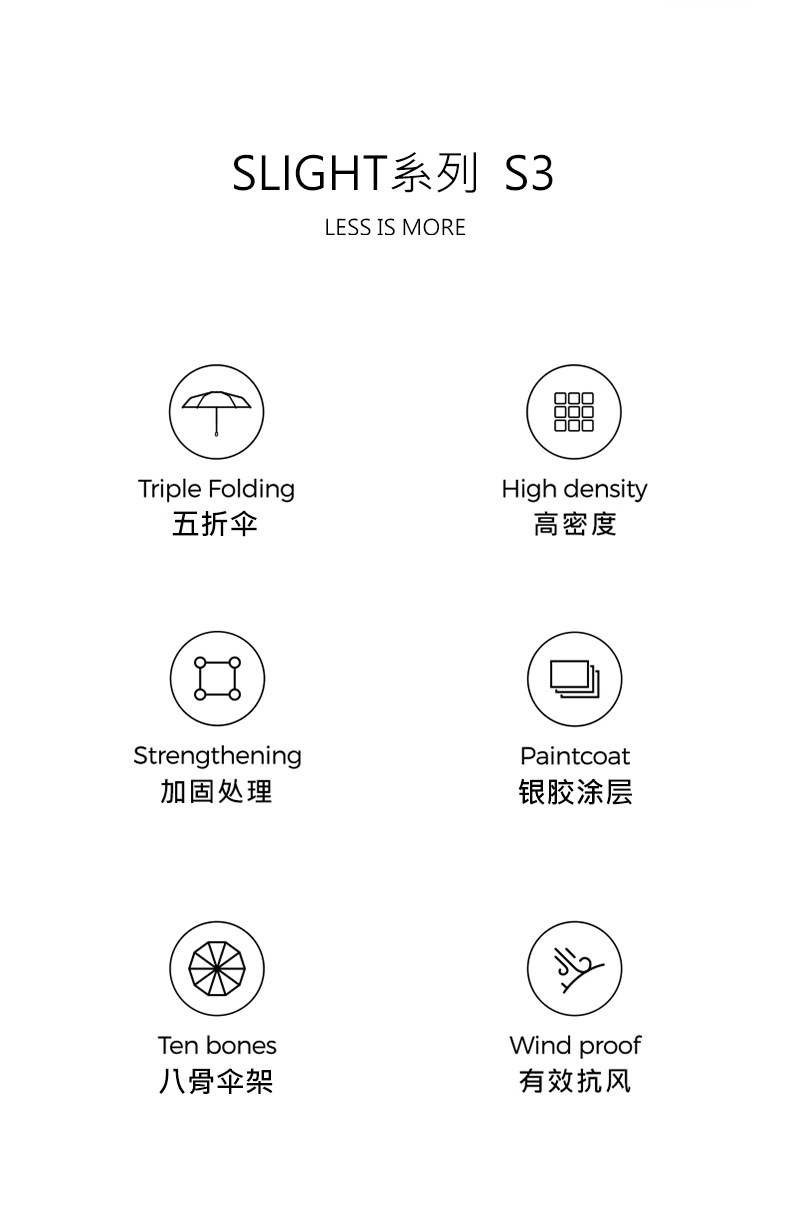 SLIGHT系列 S3

LESS IS MORE

Triple Folding
五折伞

High density
高密度

Strengthening
加固处理

Paintcoat
银胶涂层

Ten bones
八骨伞架

Wind proof
有效抗风