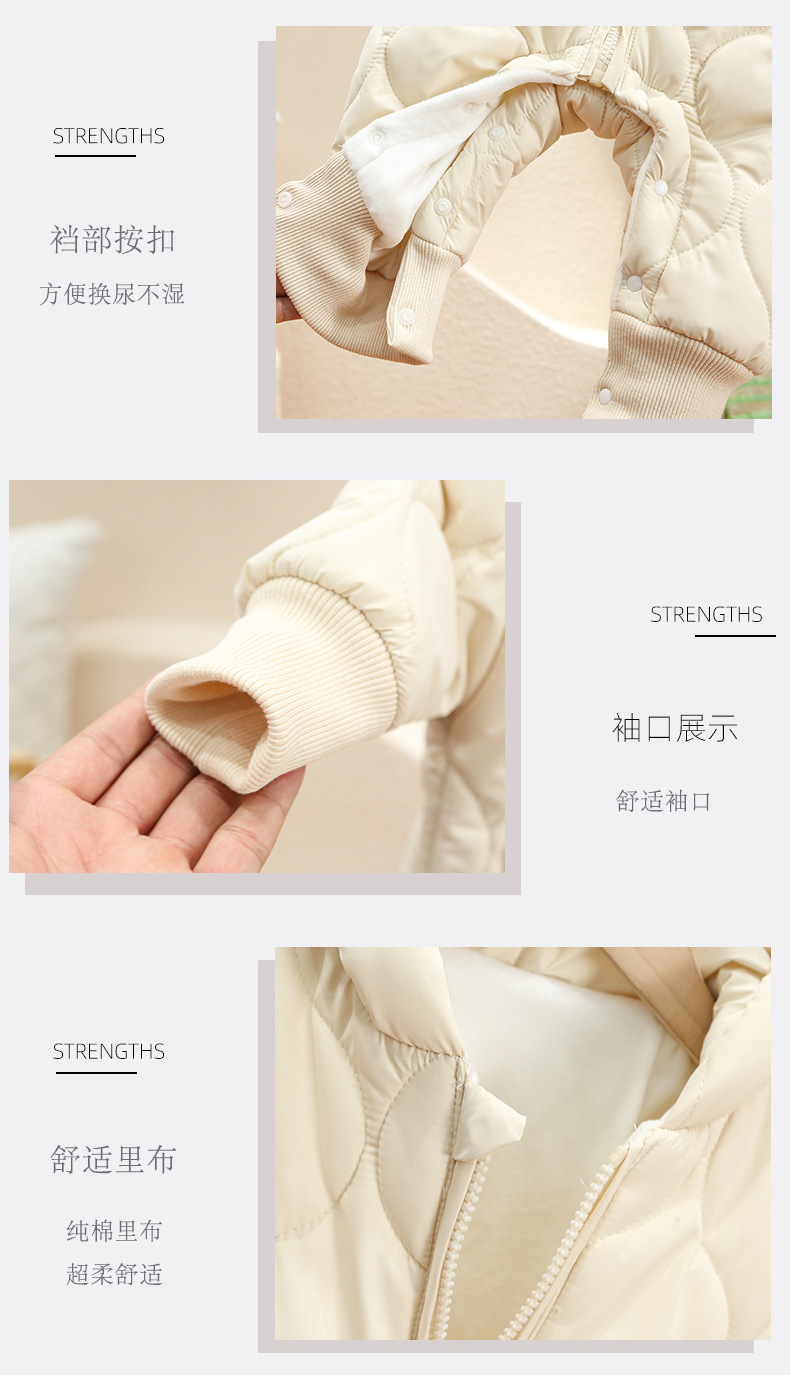 STRENGTHS

裆部按扣

方便换尿不湿

STRENGTHS

袖口展示

舒适袖口

STRENGTHS

舒适里布

纯棉里布
超柔舒适