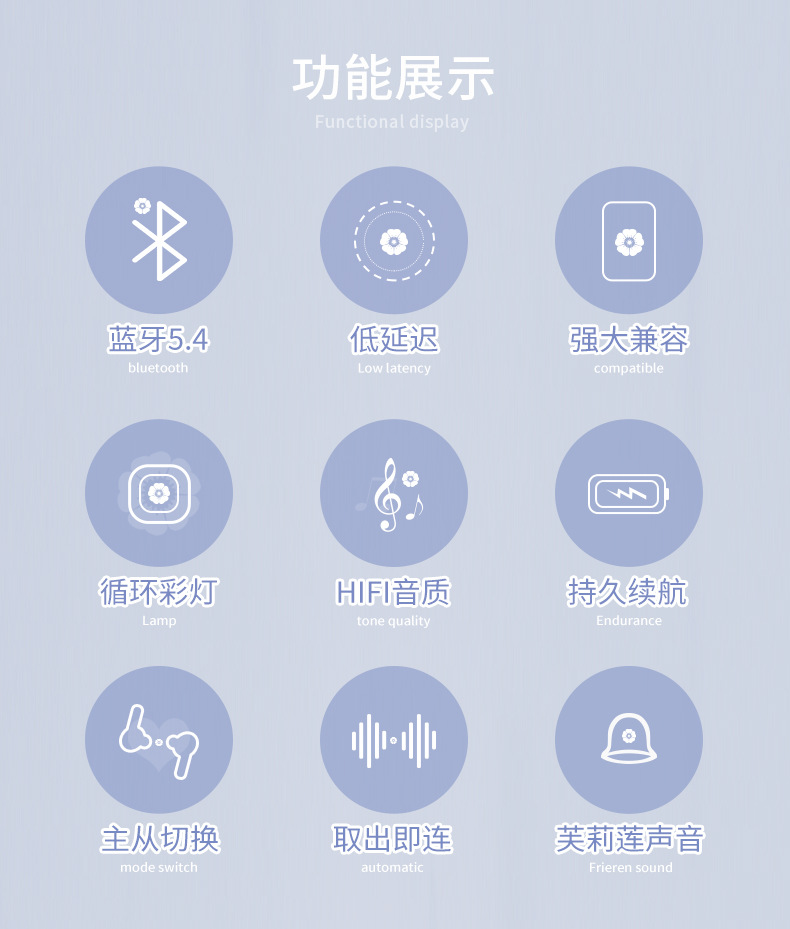 功能展示
Functional display

蓝牙5.4
bluetooth

低延迟
Low latency

强大兼容
compatible

循环彩灯
Lamp

HIFI音质
tone quality

持久续航
Endurance

主从切换
mode switch

取出即连
automatic

芙莉莲声音
Frieren sound