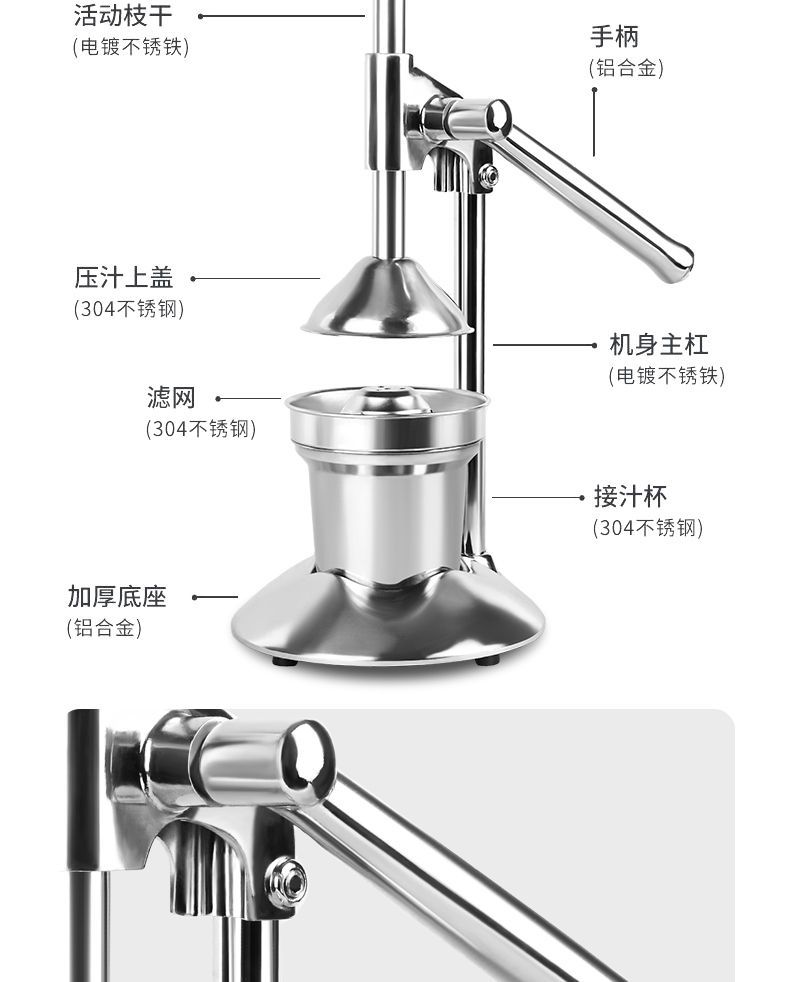 活动枝干
(电镀不锈铁)

手柄
(铝合金)

压汁上盖
(304不锈钢)

机身主杠
(电镀不锈铁)

滤网
(304不锈钢)

接汁杯
(304不锈钢)

加厚底座
(铝合金)