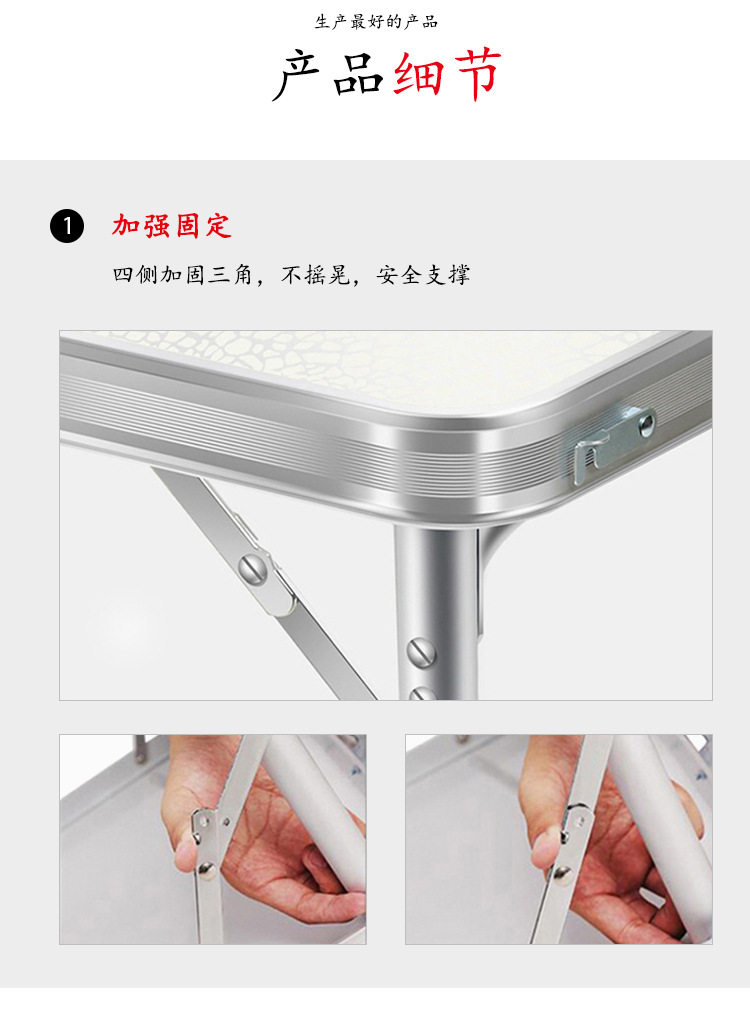 生产最好的产品

产品细节

1 加强固定

四侧加固三角，不摇晃，安全支撑