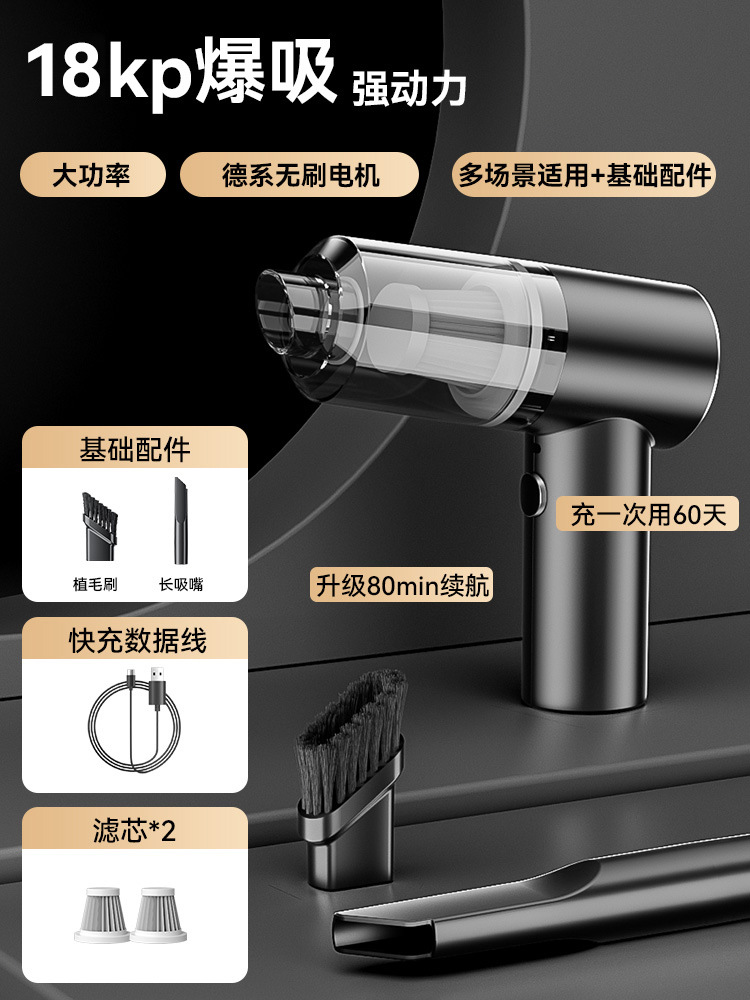 18kp爆吸 强动力

大功率

德系无刷电机

多场景适用+基础配件

基础配件

植毛刷

长吸嘴

充一次用60天

升级80min续航

快充数据线

滤芯*2