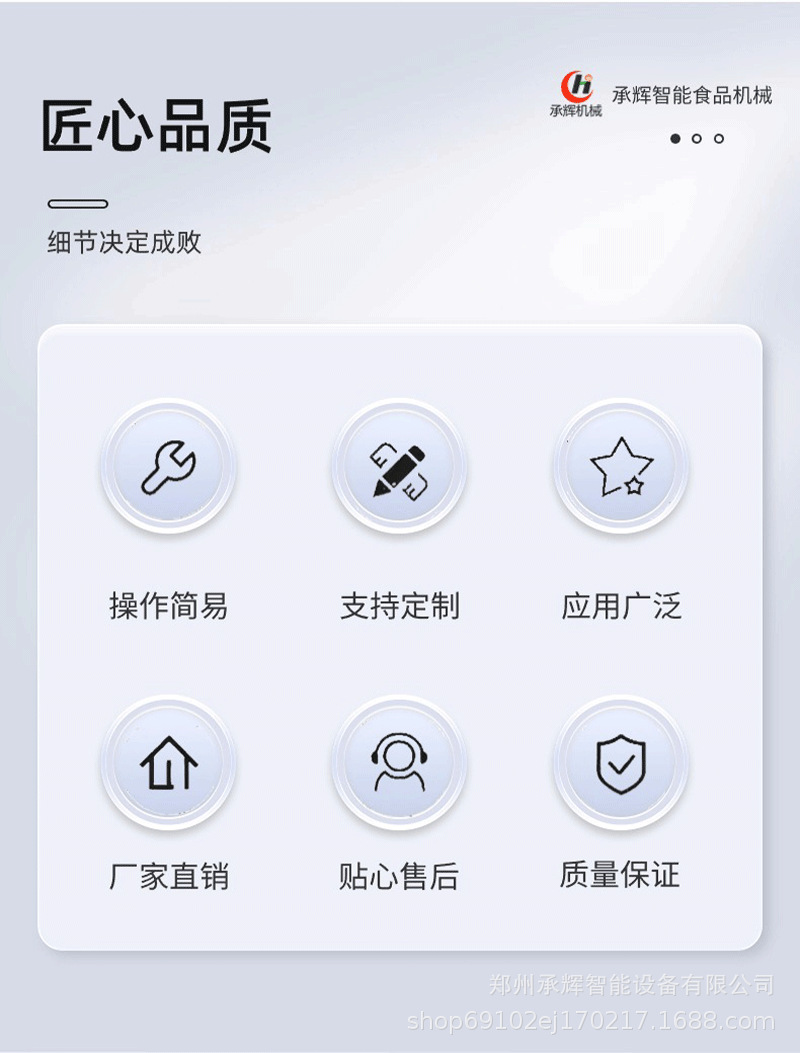 匠心品质

承辉机械
承辉智能食品机械

细节决定成败

操作简易

支持定制

应用广泛

厂家直销

贴心售后

质量保证

郑州承辉智能设备有限公司
shop69102ej170217.1688.com