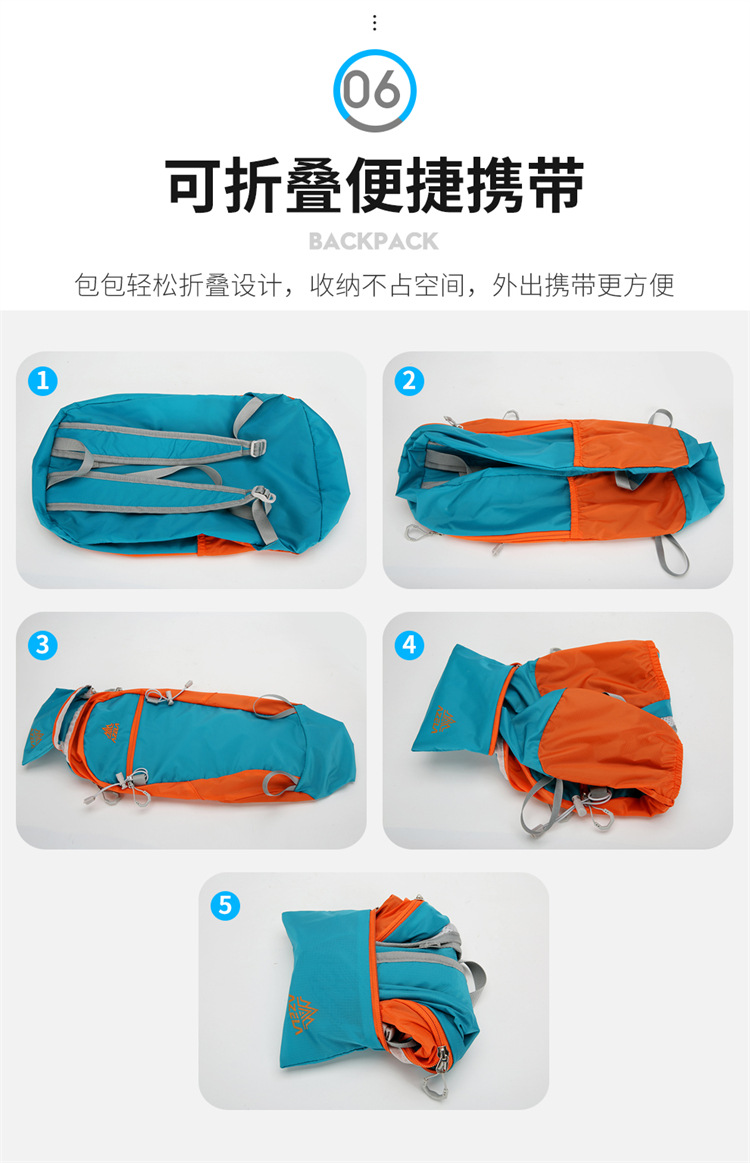 06

可折叠便捷携带

BACKPACK

包包轻松折叠设计，收纳不占空间，外出携带更方便

1

2

3

4

5