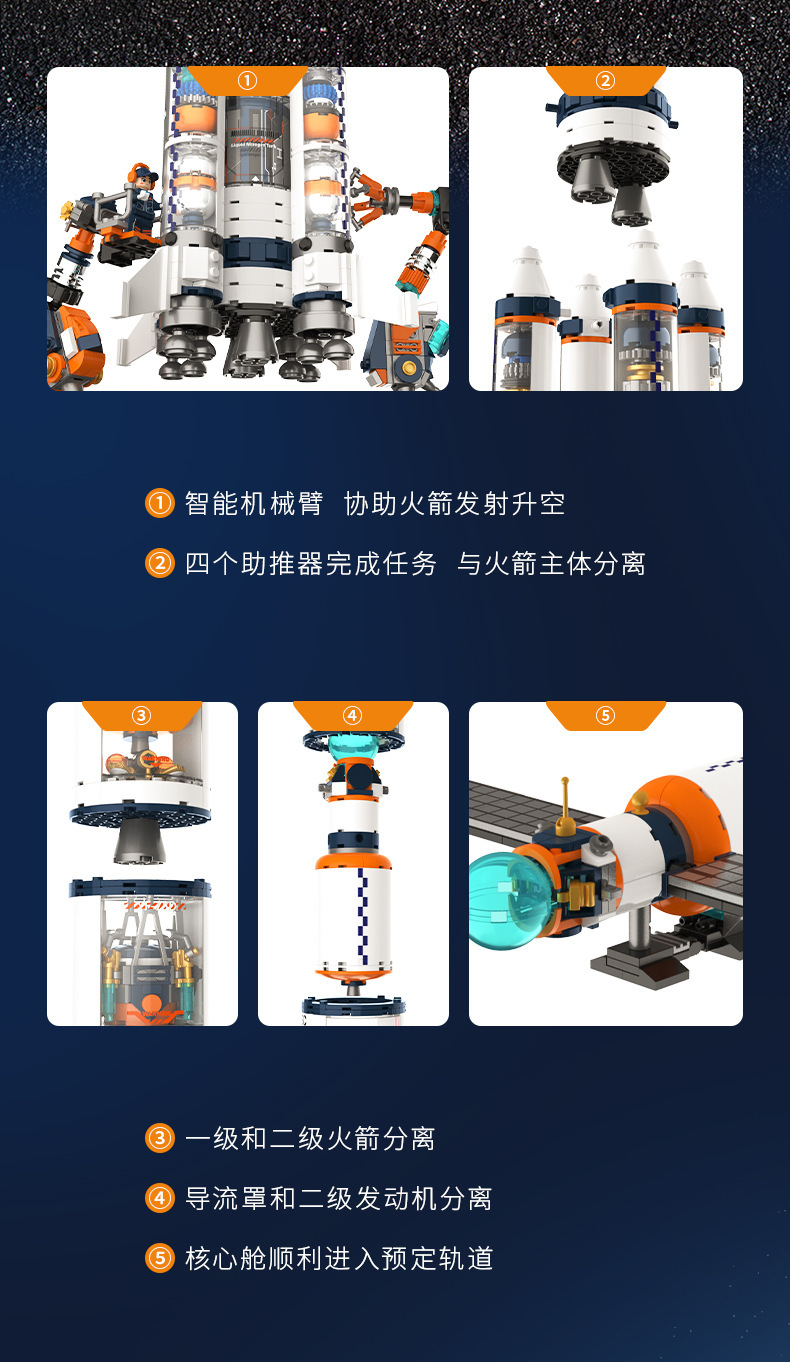 ①

②

① 智能机械臂 协助火箭发射升空

② 四个助推器完成任务 与火箭主体分离

③

④

⑤

③ 一级和二级火箭分离

④ 导流罩和二级发动机分离

⑤ 核心舱顺利进入预定轨道